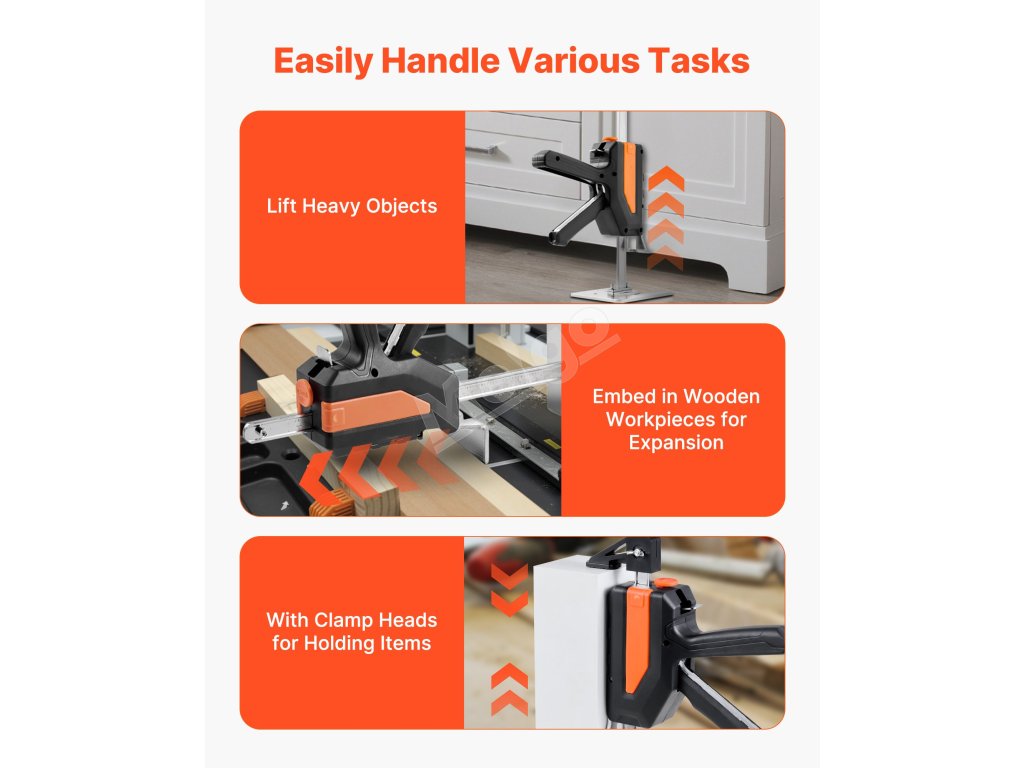 Easily Handle Various Tasks

Lift Heavy Objects

Embed in Wooden Workpieces for Expansion

With Clamp Heads for Holding Items