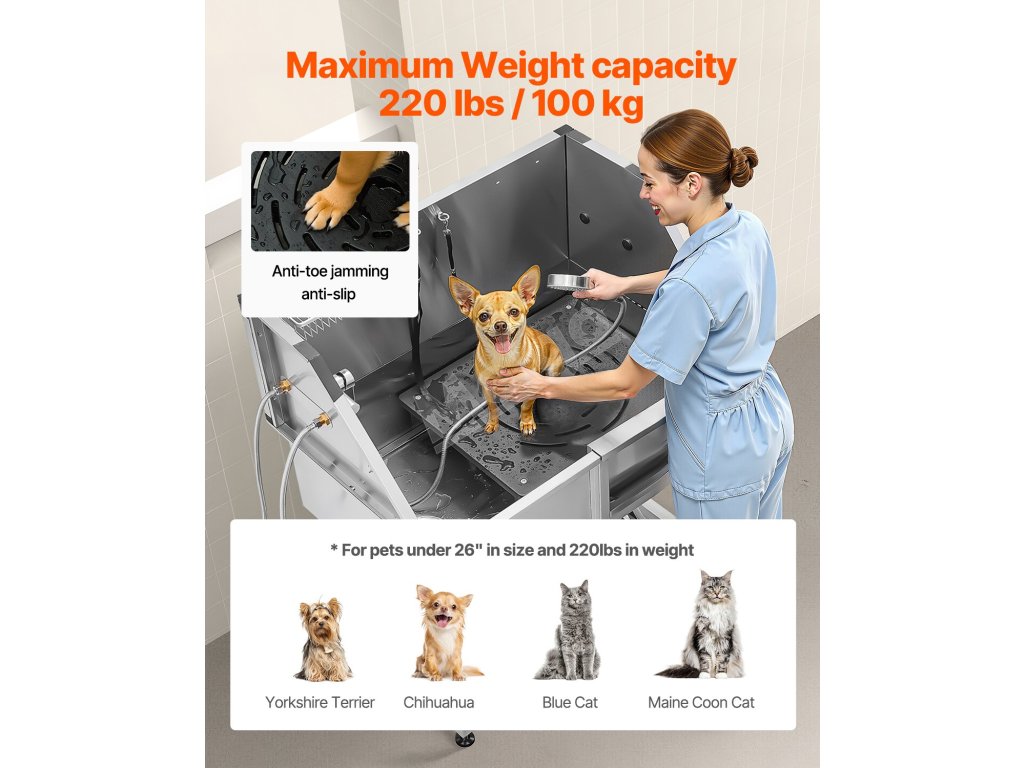 Maximum Weight capacity
220 lbs / 100 kg

Anti-toe jamming
anti-slip

* For pets under 26" in size and 220lbs in weight

Yorkshire Terrier

Chihuahua

Blue Cat

Maine Coon Cat