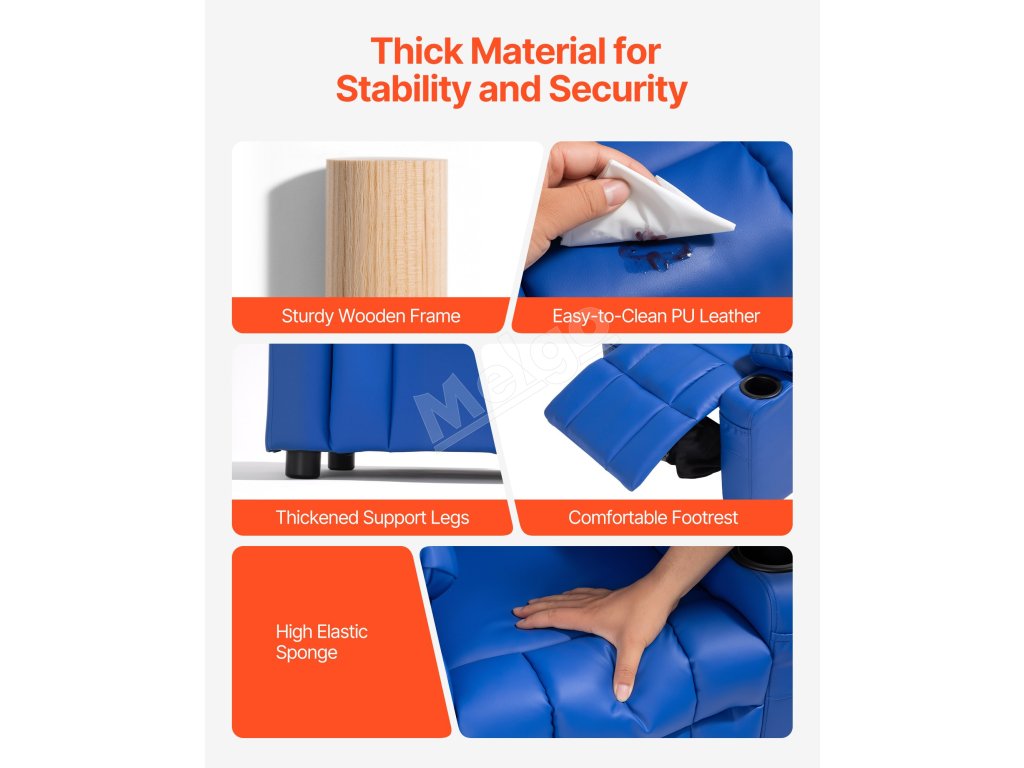 Thick Material for Stability and Security

Sturdy Wooden Frame

Easy-to-Clean PU Leather

Melgo

Thickened Support Legs

Comfortable Footrest

High Elastic Sponge