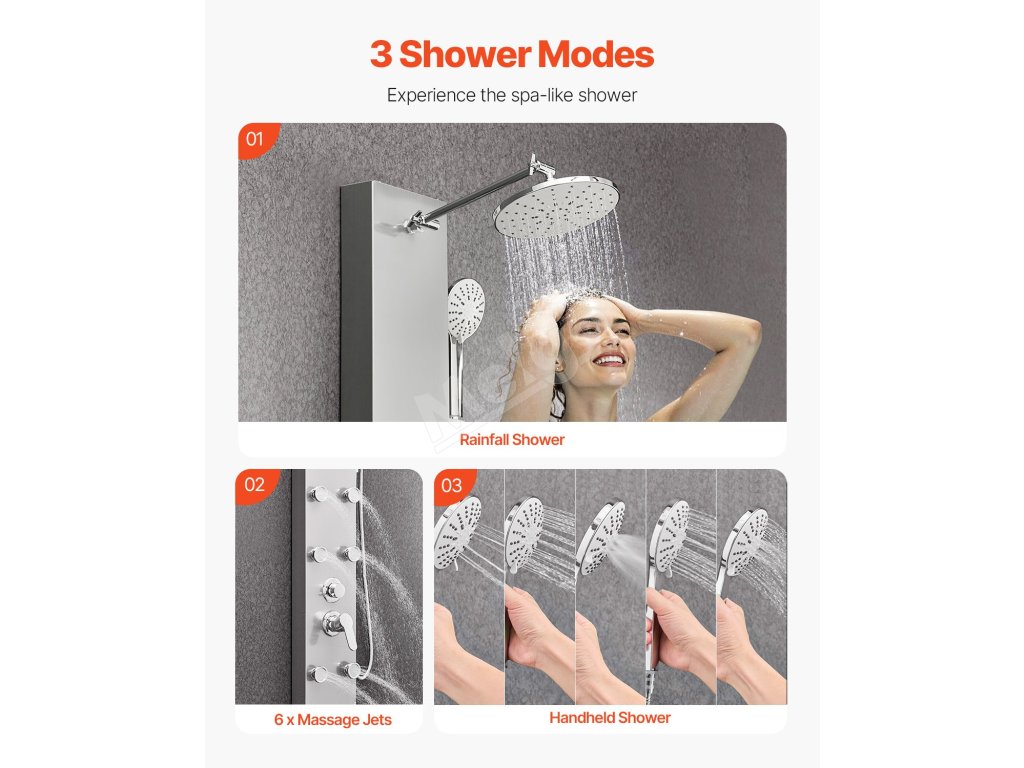 3 Shower Modes

Experience the spa-like shower

01

Rainfall Shower

02

6 x Massage Jets

03

Handheld Shower