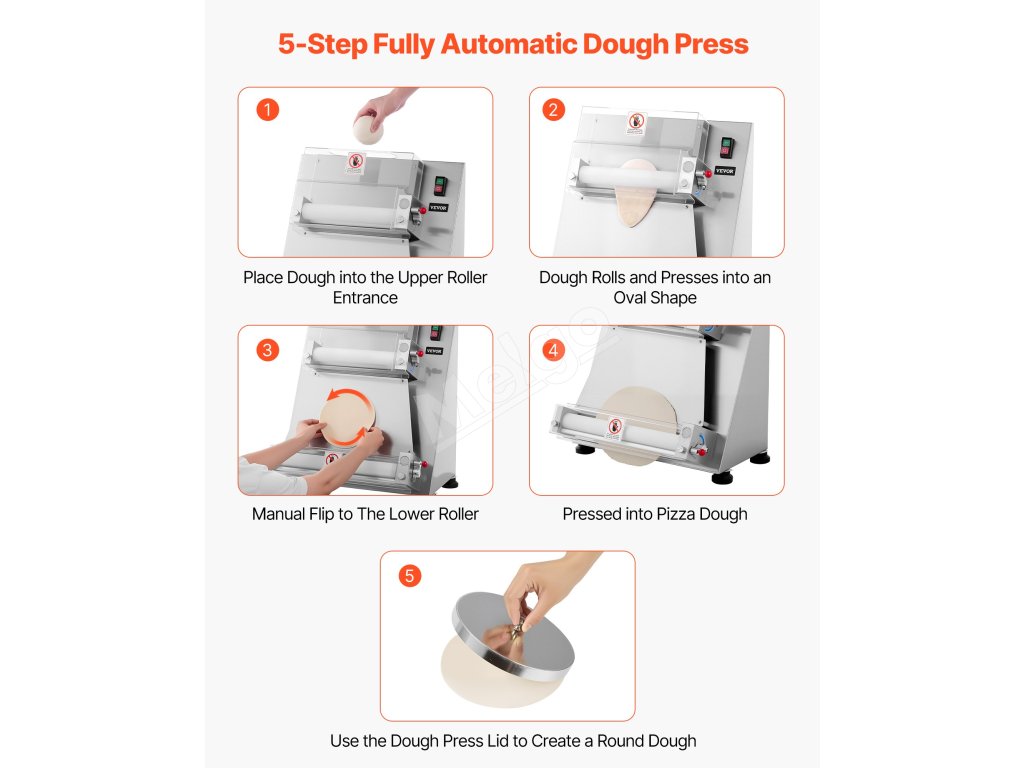 5-Step Fully Automatic Dough Press

1

VEVOR

Place Dough into the Upper Roller Entrance

2

VEVOR

Dough Rolls and Presses into an Oval Shape

3

VEVOR

Manual Flip to The Lower Roller

4

Pressed into Pizza Dough

5

Use the Dough Press Lid to Create a Round Dough