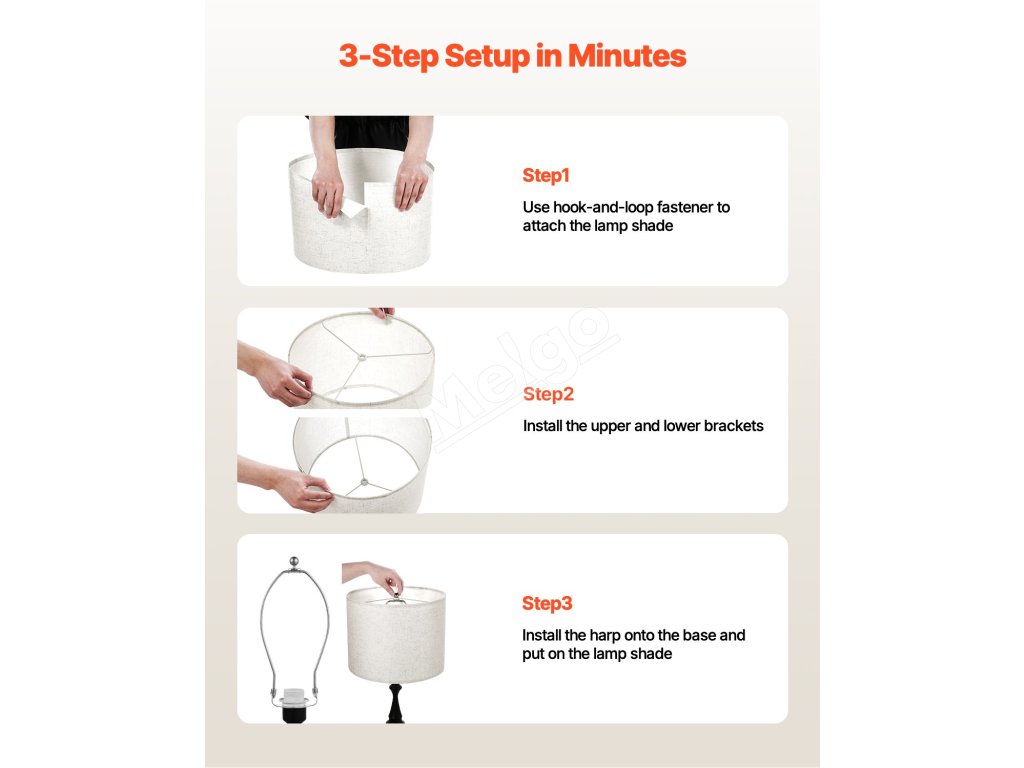 3-Step Setup in Minutes

Step1
Use hook-and-loop fastener to attach the lamp shade

Melgo

Step2
Install the upper and lower brackets

Step3
Install the harp onto the base and put on the lamp shade