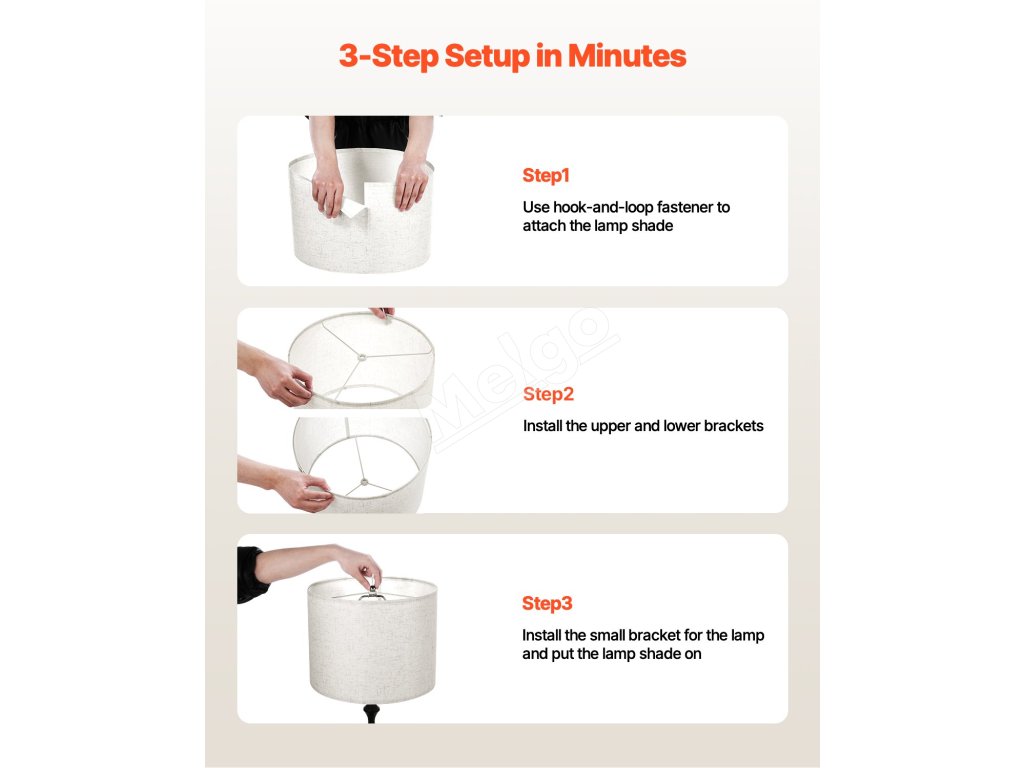 3-Step Setup in Minutes

Step1

Use hook-and-loop fastener to attach the lamp shade

Melgo

Step2

Install the upper and lower brackets

Step3

Install the small bracket for the lamp and put the lamp shade on