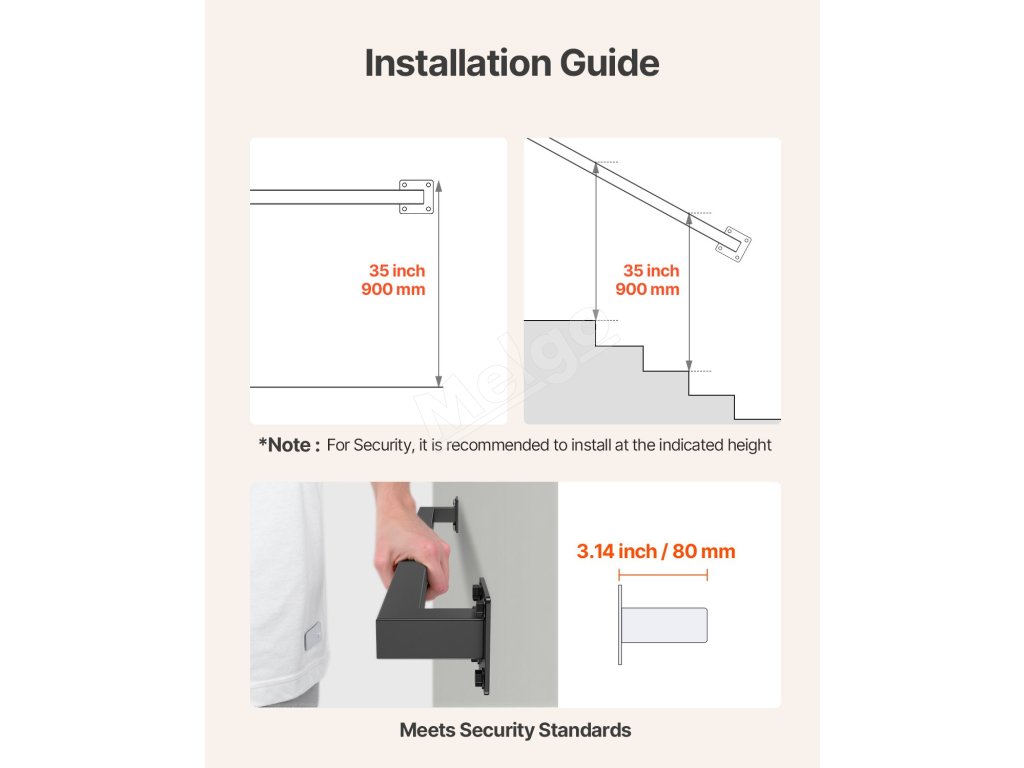 Installation Guide

35 inch
900 mm

35 inch
900 mm

Melgo

*Note : For Security, it is recommended to install at the indicated height

3.14 inch / 80 mm

Meets Security Standards