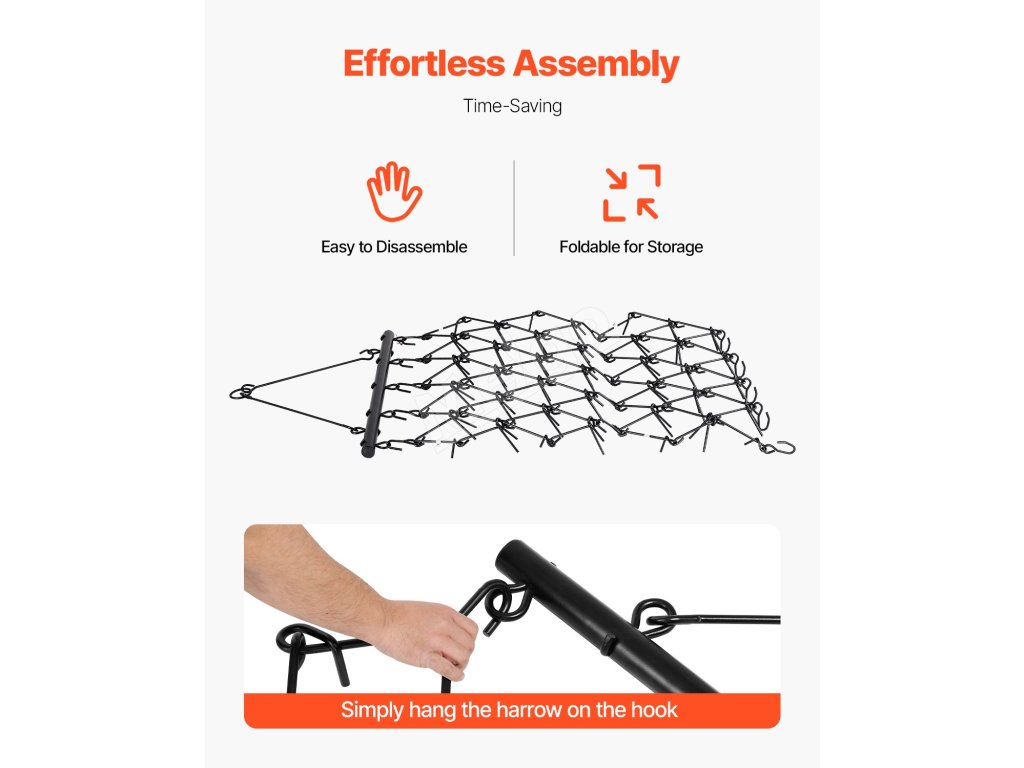 Effortless Assembly

Time-Saving

Easy to Disassemble

Foldable for Storage

Simply hang the harrow on the hook