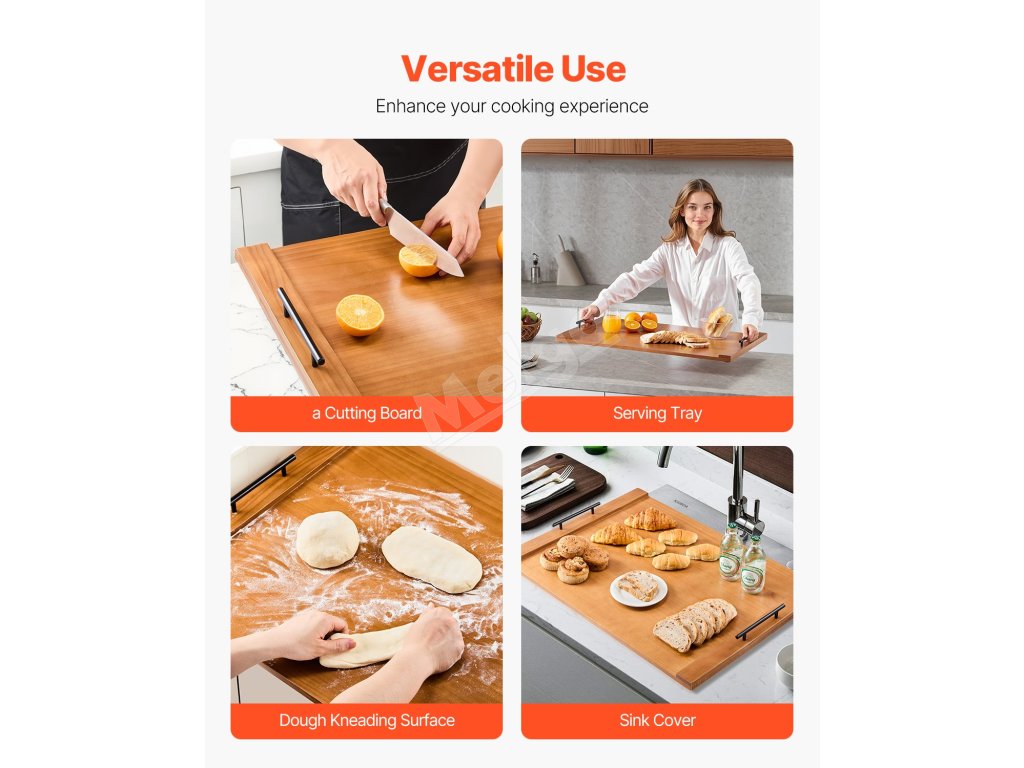 Versatile Use

Enhance your cooking experience

a Cutting Board

Serving Tray

Dough Kneading Surface

Sink Cover