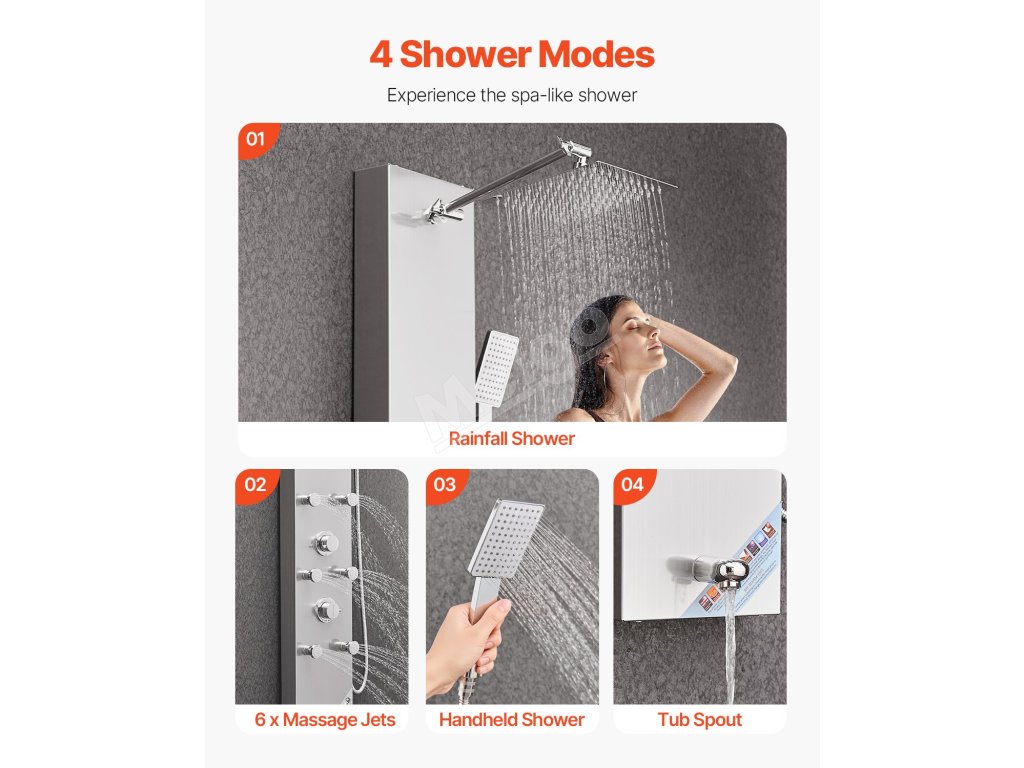 4 Shower Modes

Experience the spa-like shower

01

Rainfall Shower

02

6 x Massage Jets

03

Handheld Shower

04

Tub Spout