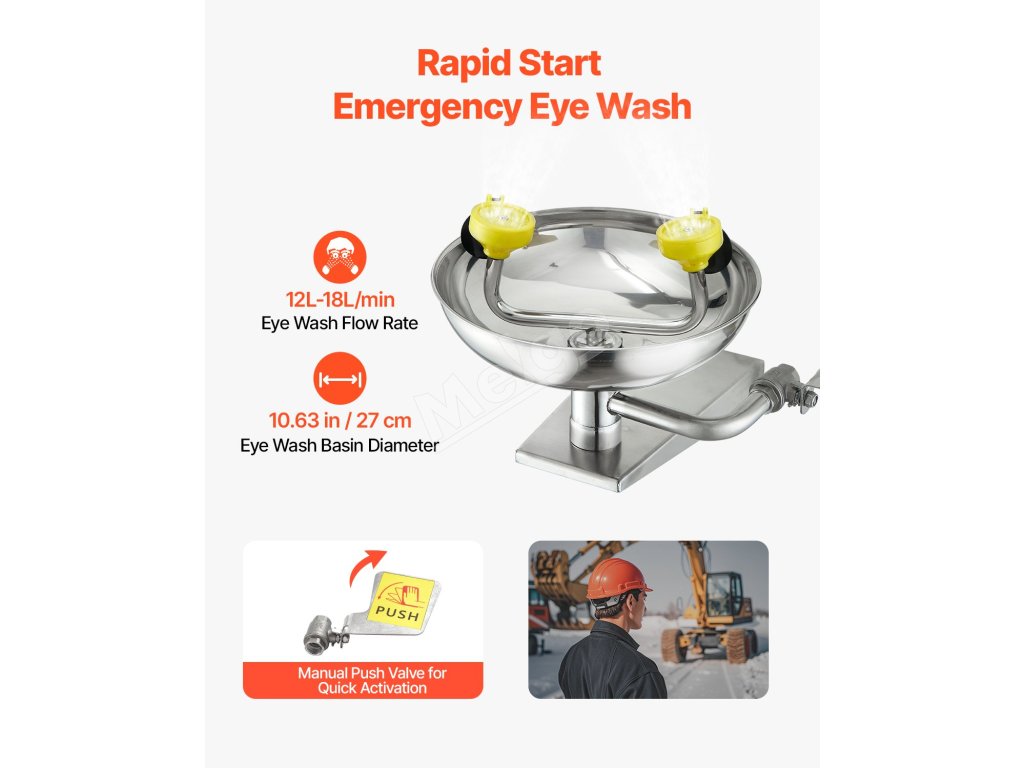 Rapid Start
Emergency Eye Wash

12L-18L/min
Eye Wash Flow Rate

10.63 in / 27 cm
Eye Wash Basin Diameter

PUSH

Manual Push Valve for Quick Activation