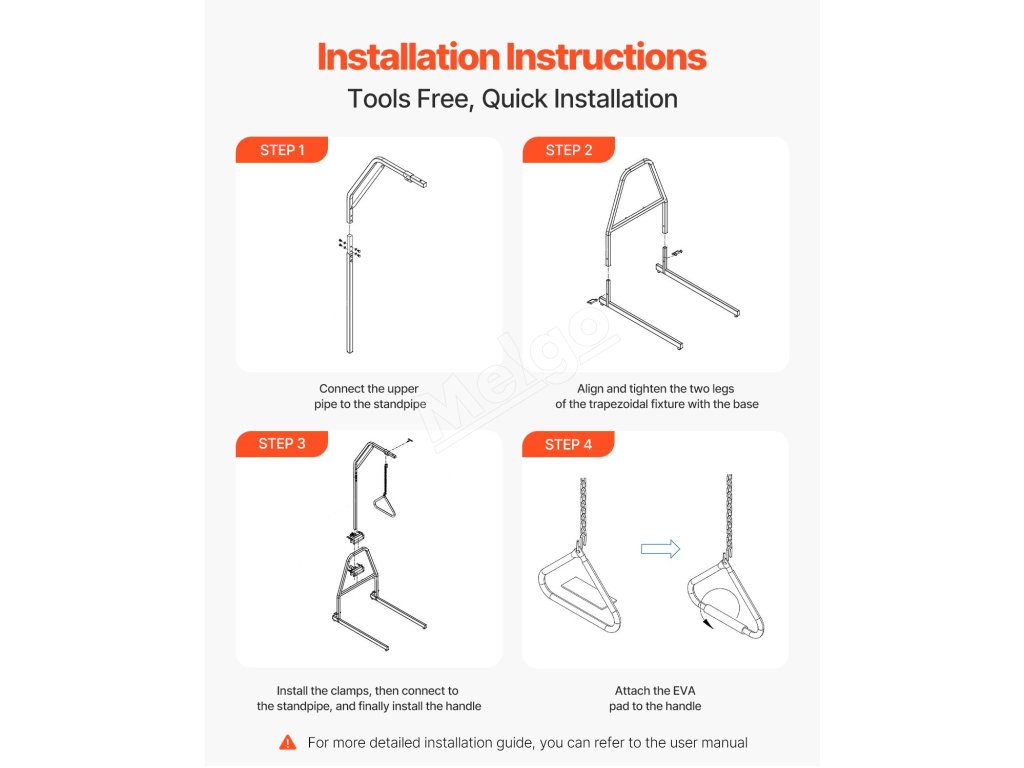 Installation Instructions
Tools Free, Quick Installation

STEP 1

Connect the upper pipe to the standpipe

STEP 2

Align and tighten the two legs of the trapezoidal fixture with the base

Melgo

STEP 3

Install the clamps, then connect to the standpipe, and finally install the handle

STEP 4

Attach the EVA pad to the handle

For more detailed installation guide, you can refer to the user manual