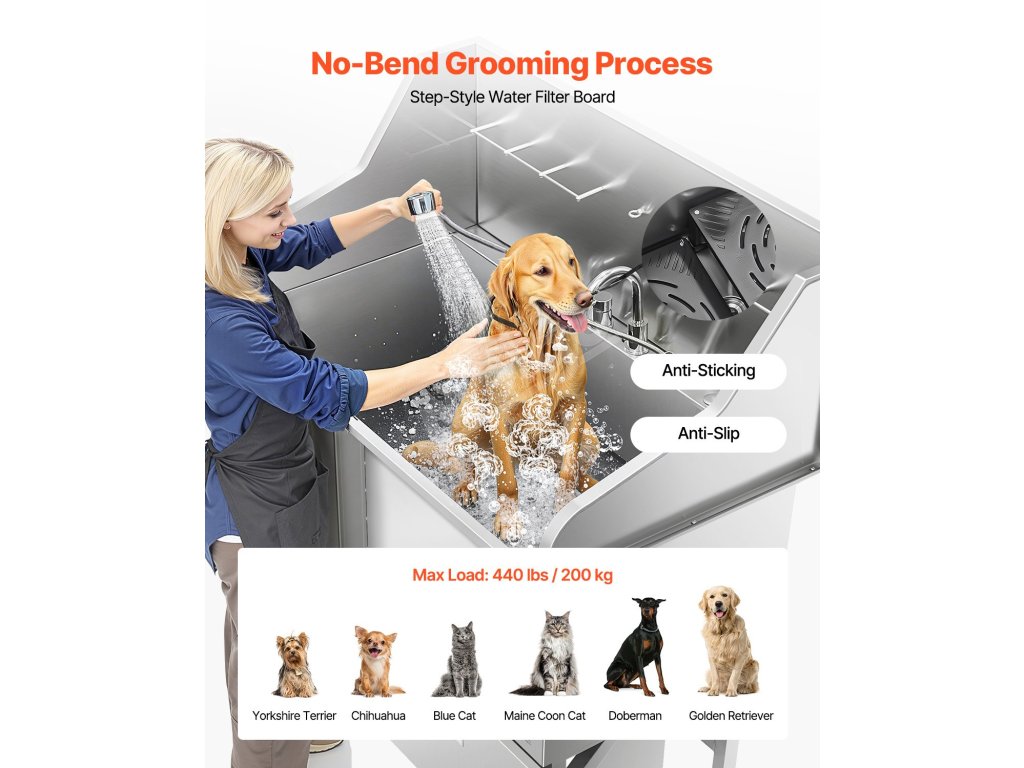 No-Bend Grooming Process
Step-Style Water Filter Board

Anti-Sticking

Anti-Slip

Max Load: 440 lbs / 200 kg

Yorkshire Terrier Chihuahua Blue Cat Maine Coon Cat Doberman Golden Retriever