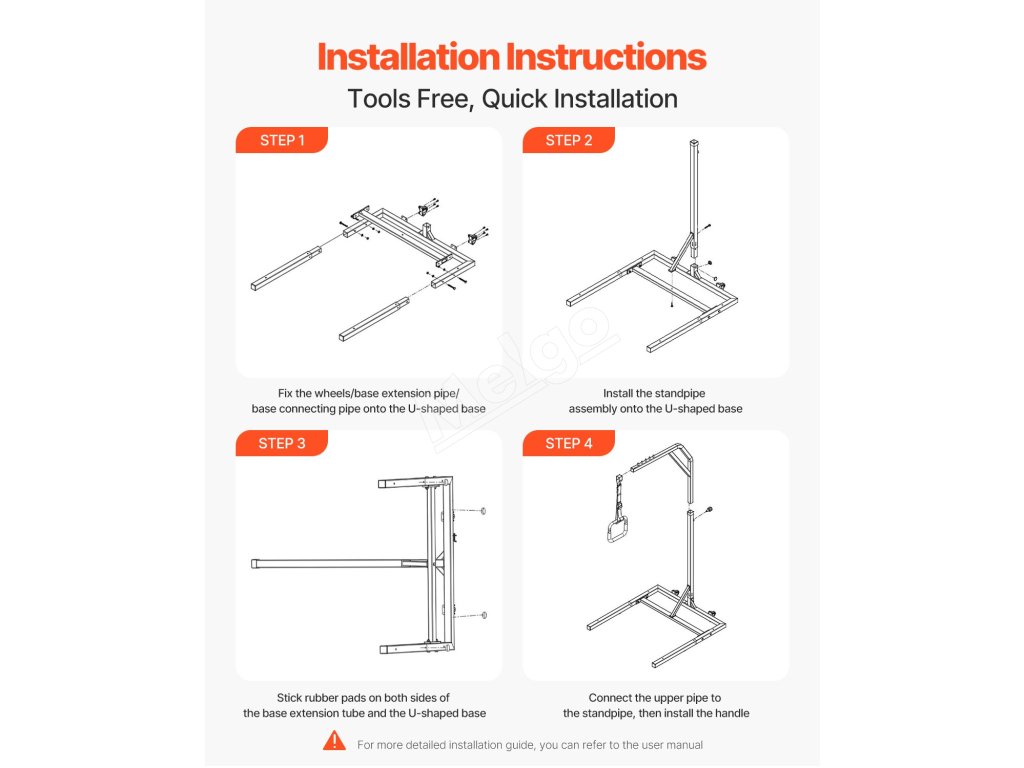 Installation Instructions
Tools Free, Quick Installation

STEP 1

Fix the wheels/base extension pipe/ base connecting pipe onto the U-shaped base

STEP 2

Install the standpipe assembly onto the U-shaped base

Melgo

STEP 3

Stick rubber pads on both sides of the base extension tube and the U-shaped base

STEP 4

Connect the upper pipe to the standpipe, then install the handle

For more detailed installation guide, you can refer to the user manual