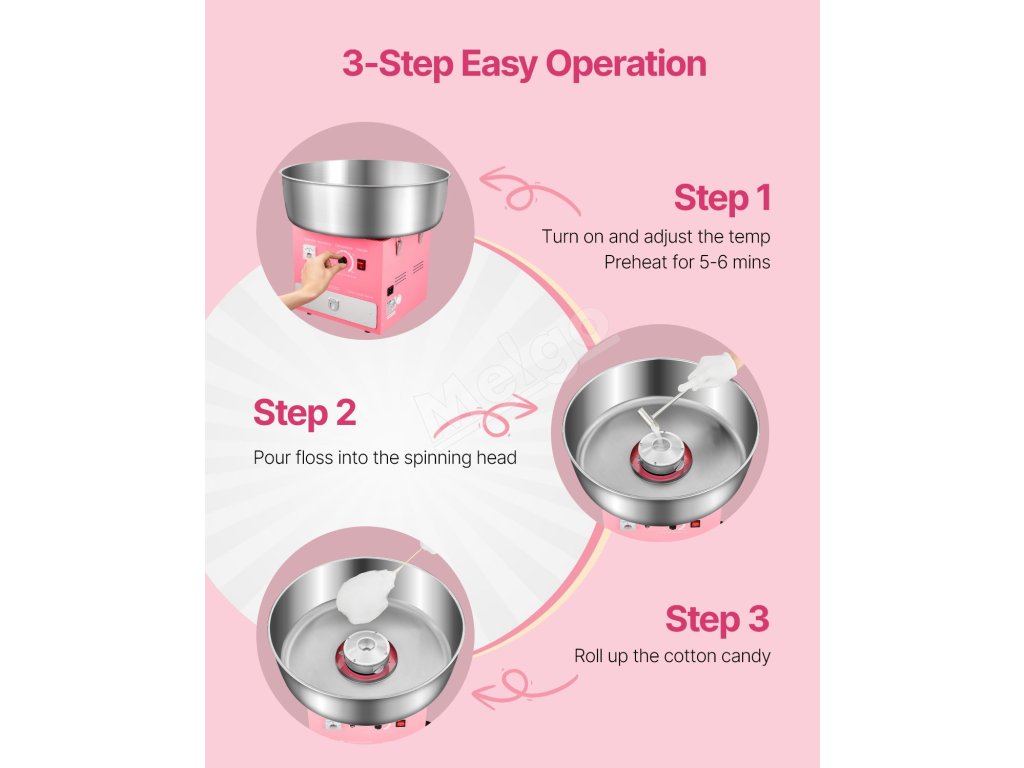 3-Step Easy Operation

Step 1
Turn on and adjust the temp
Preheat for 5-6 mins

Melgo

Step 2
Pour floss into the spinning head

Step 3
Roll up the cotton candy