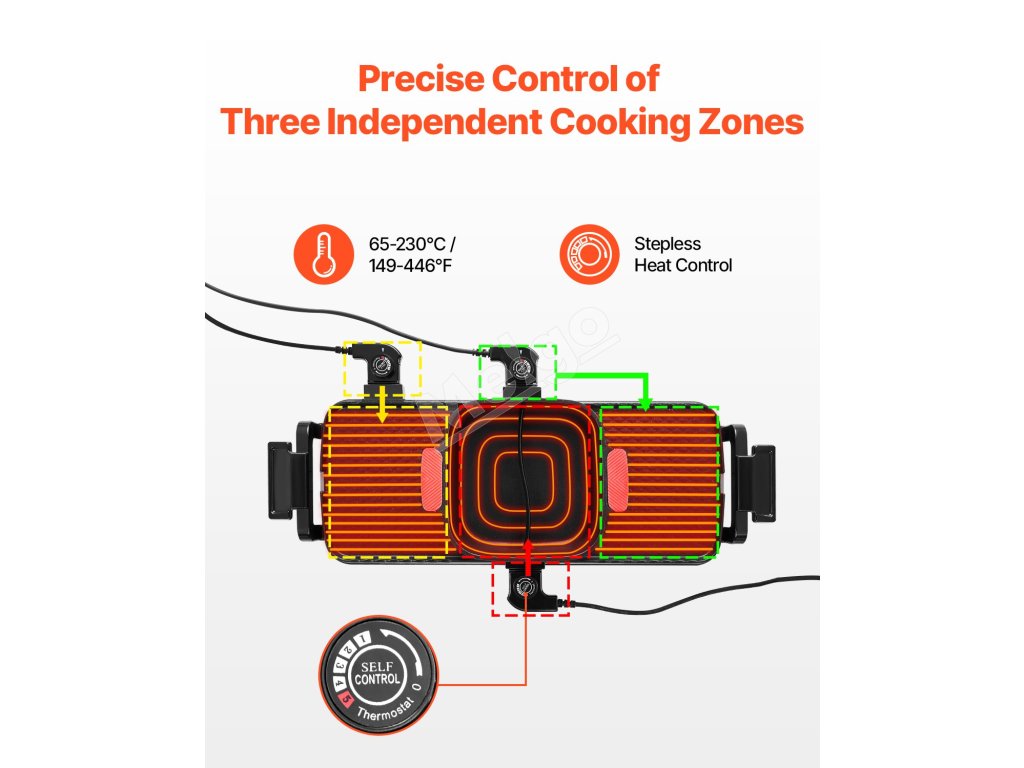 Precise Control of
Three Independent Cooking Zones

65-230°C /
149-446°F

Stepless
Heat Control

1
2
3
4
5
SELF
CONTROL
Thermostat
0