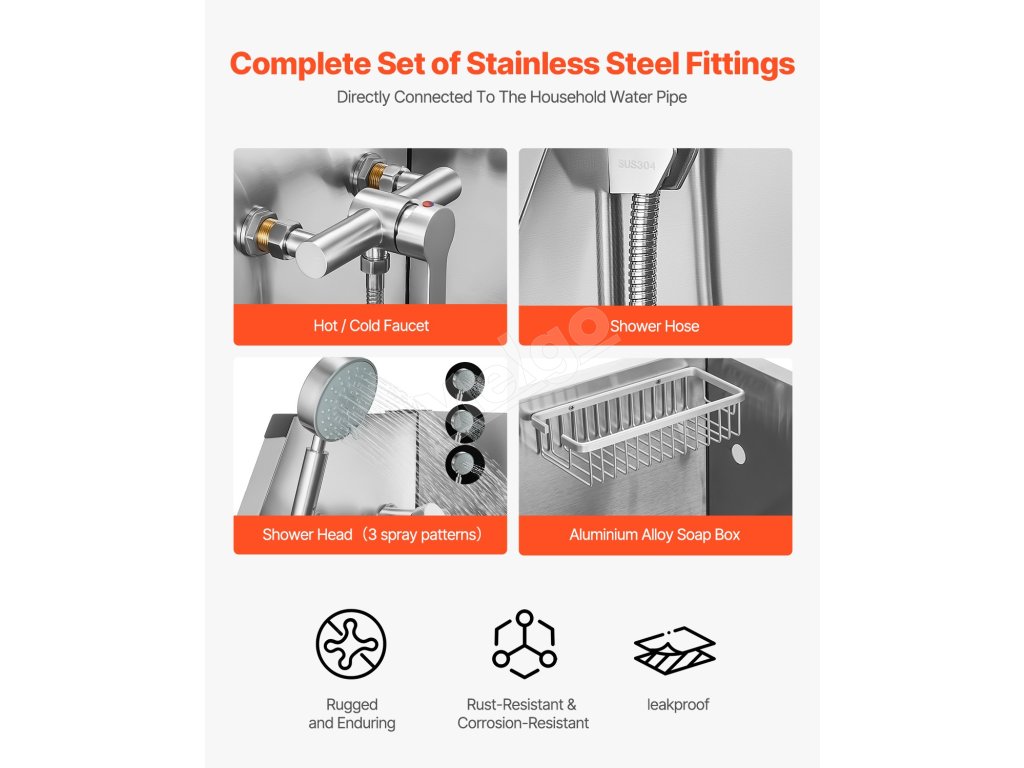 Complete Set of Stainless Steel Fittings

Directly Connected To The Household Water Pipe

SUS304

Hot / Cold Faucet

Shower Hose

Shower Head（3 spray patterns）

Aluminium Alloy Soap Box

Rugged and Enduring

Rust-Resistant & Corrosion-Resistant

leakproof