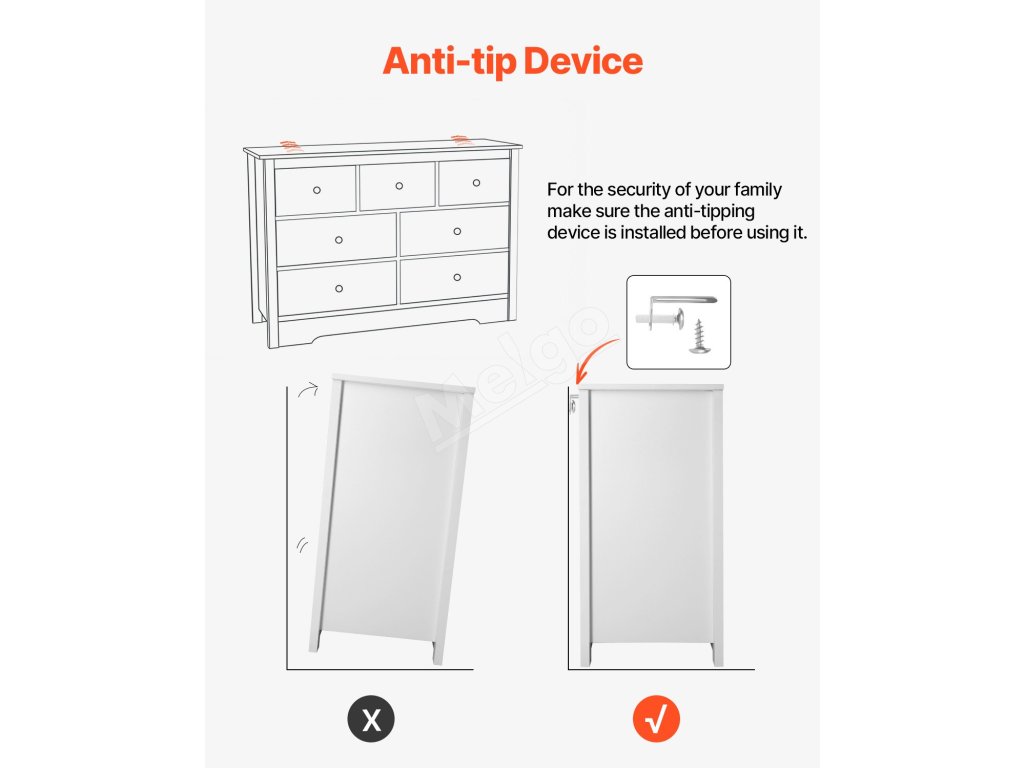 Anti-tip Device

For the security of your family make sure the anti-tipping device is installed before using it.

Melgo

X

√