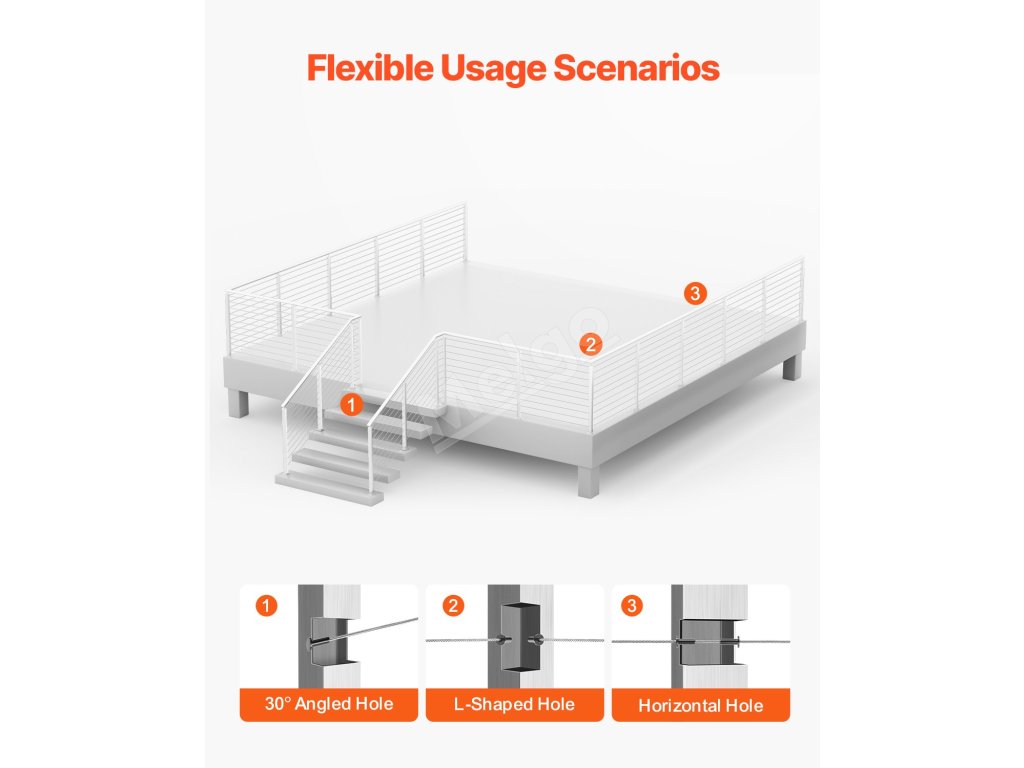 Flexible Usage Scenarios

3

2

1

1

30° Angled Hole

2

L-Shaped Hole

3

Horizontal Hole