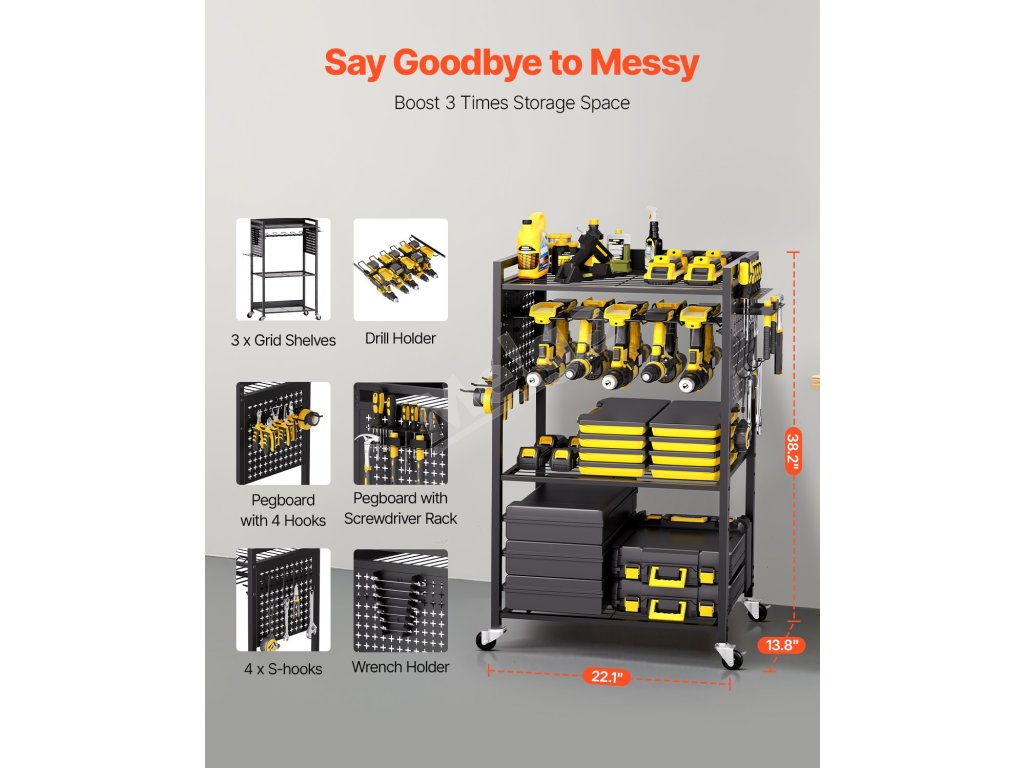 Say Goodbye to Messy

Boost 3 Times Storage Space

3 x Grid Shelves

Drill Holder

Pegboard with 4 Hooks

Pegboard with Screwdriver Rack

4 x S-hooks

Wrench Holder

38.2"

13.8"

22.1"