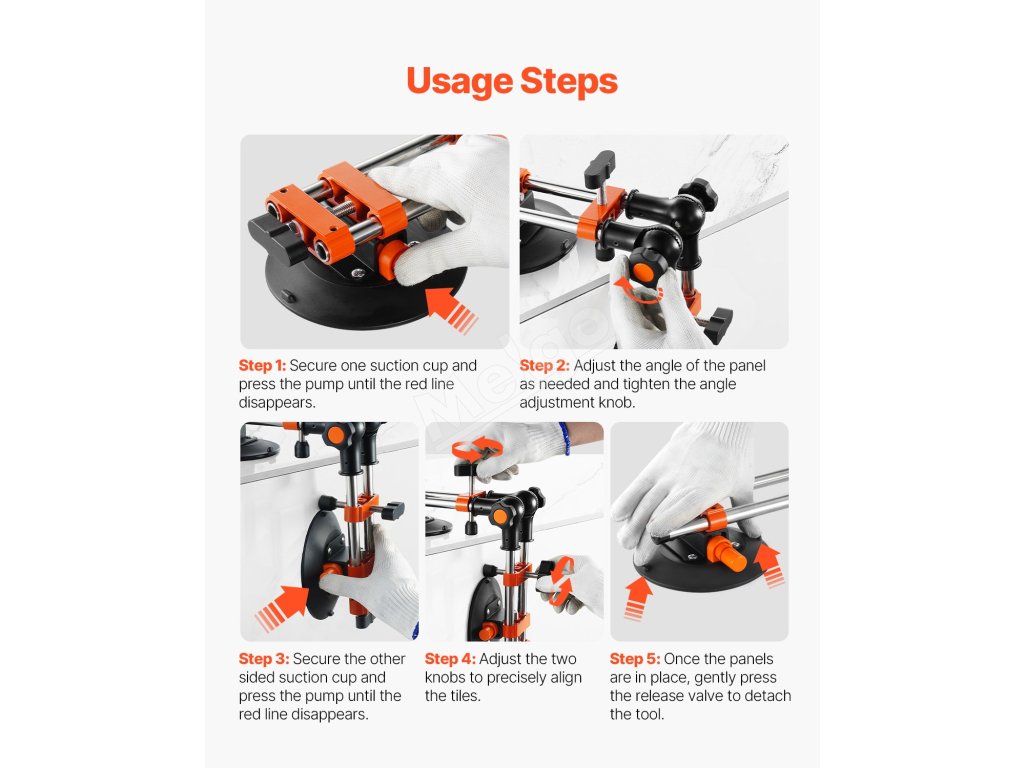 Usage Steps

Step 1: Secure one suction cup and press the pump until the red line disappears.

Step 2: Adjust the angle of the panel as needed and tighten the angle adjustment knob.

Step 3: Secure the other sided suction cup and press the pump until the red line disappears.

Step 4: Adjust the two knobs to precisely align the tiles.

Step 5: Once the panels are in place, gently press the release valve to detach the tool.