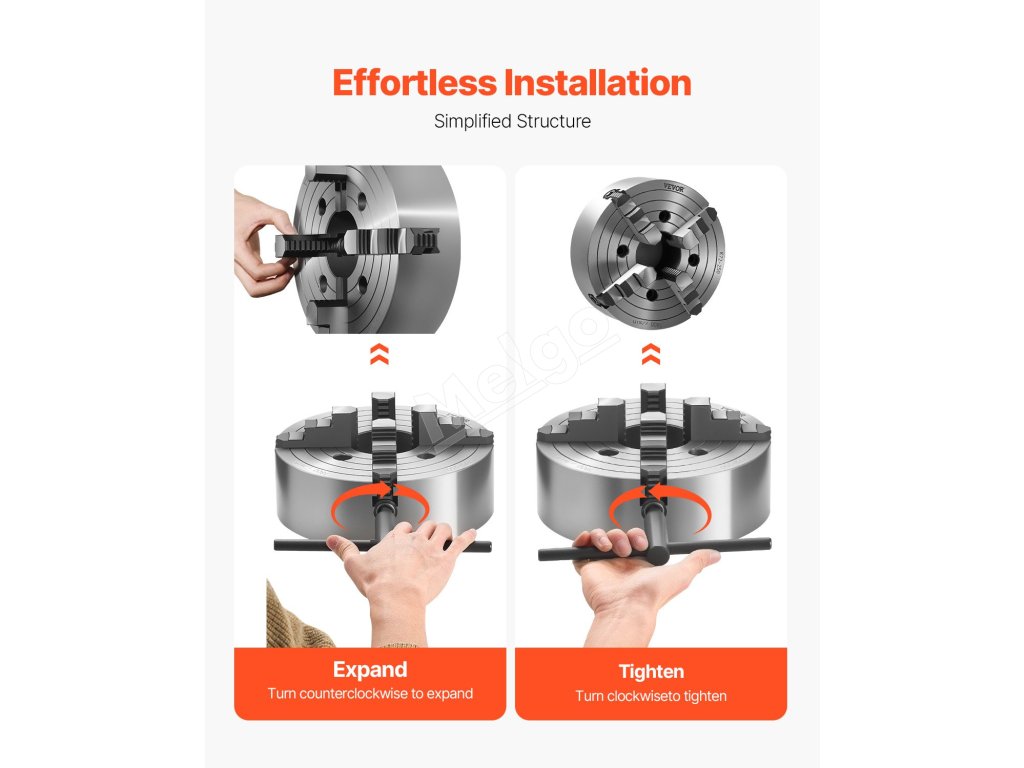 Effortless Installation
Simplified Structure

VEVOR

Melgo

Expand
Turn counterclockwise to expand

Tighten
Turn clockwiseto tighten