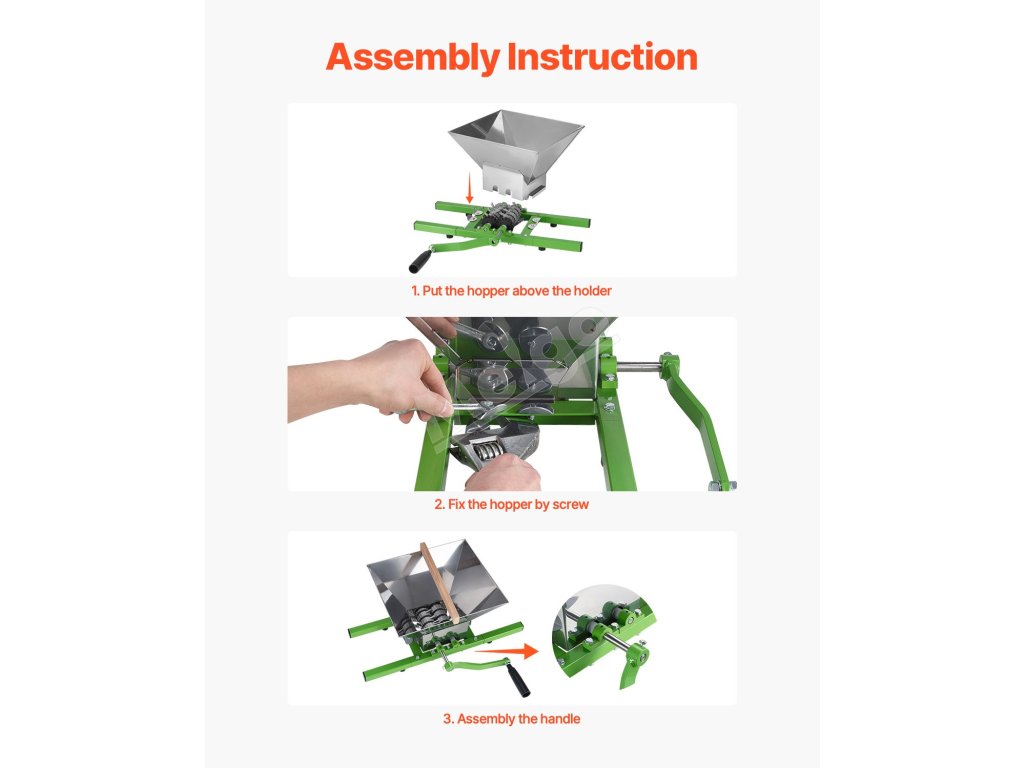 Assembly Instruction

1. Put the hopper above the holder

2. Fix the hopper by screw

3. Assembly the handle