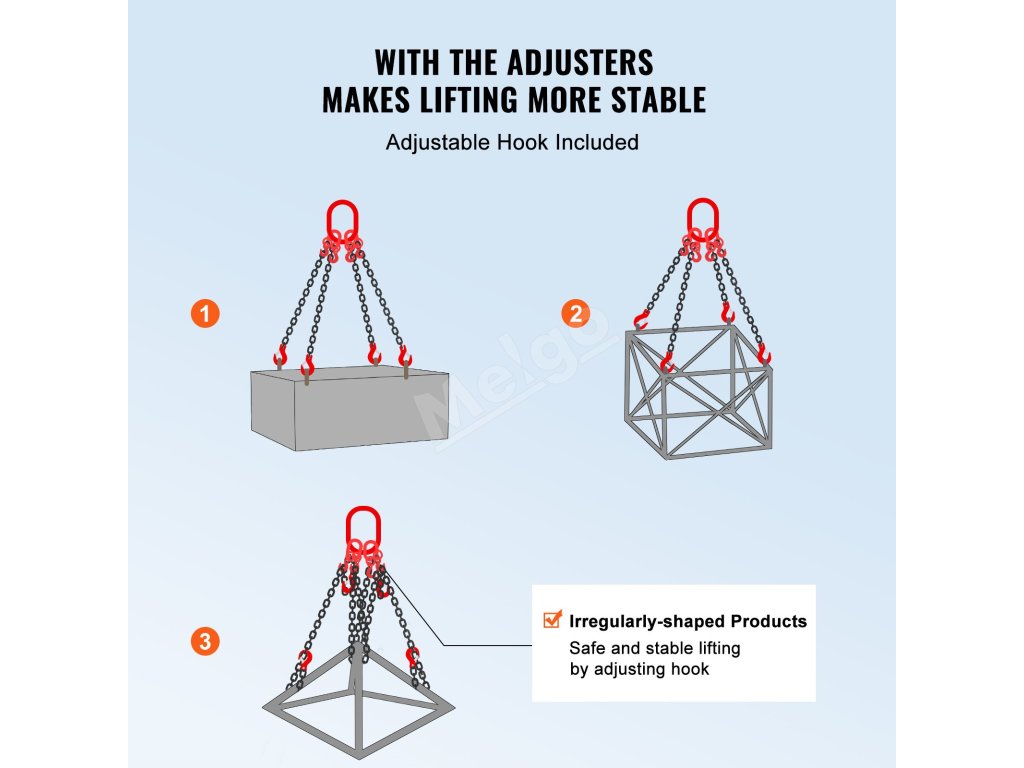 WITH THE ADJUSTERS
MAKES LIFTING MORE STABLE

Adjustable Hook Included

1

2

Melgo

3

Irregularly-shaped Products
Safe and stable lifting by adjusting hook