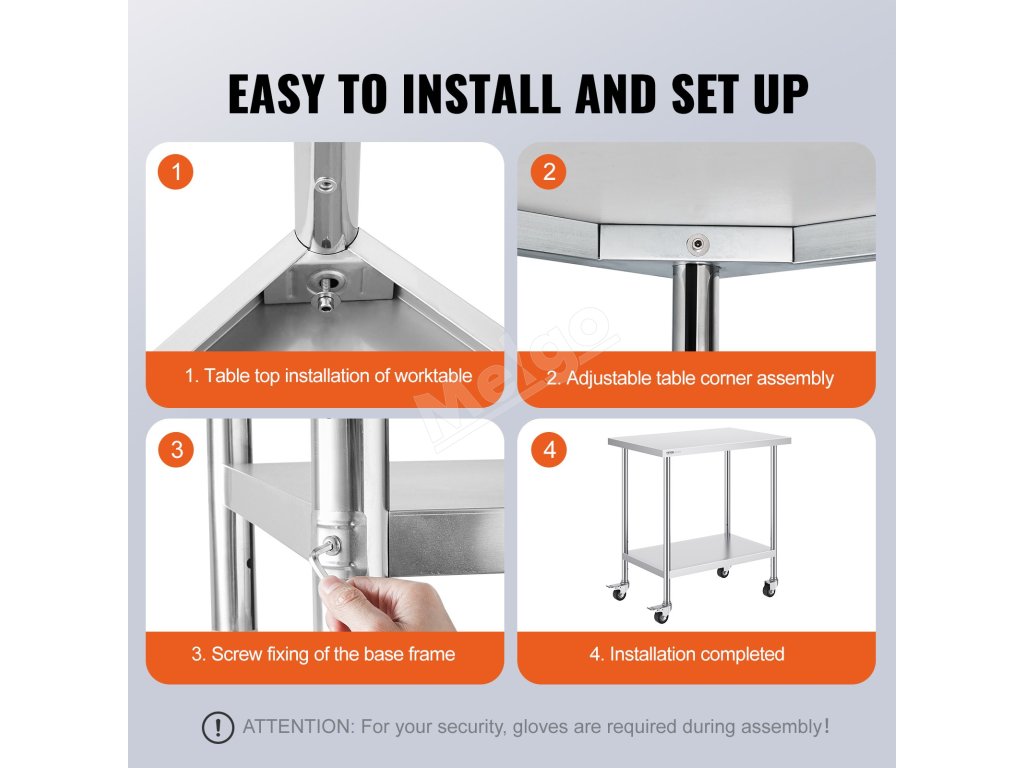 EASY TO INSTALL AND SET UP

1
1. Table top installation of worktable

2
2. Adjustable table corner assembly

3
3. Screw fixing of the base frame

4
4. Installation completed

Melgo

ATTENTION: For your security, gloves are required during assembly!