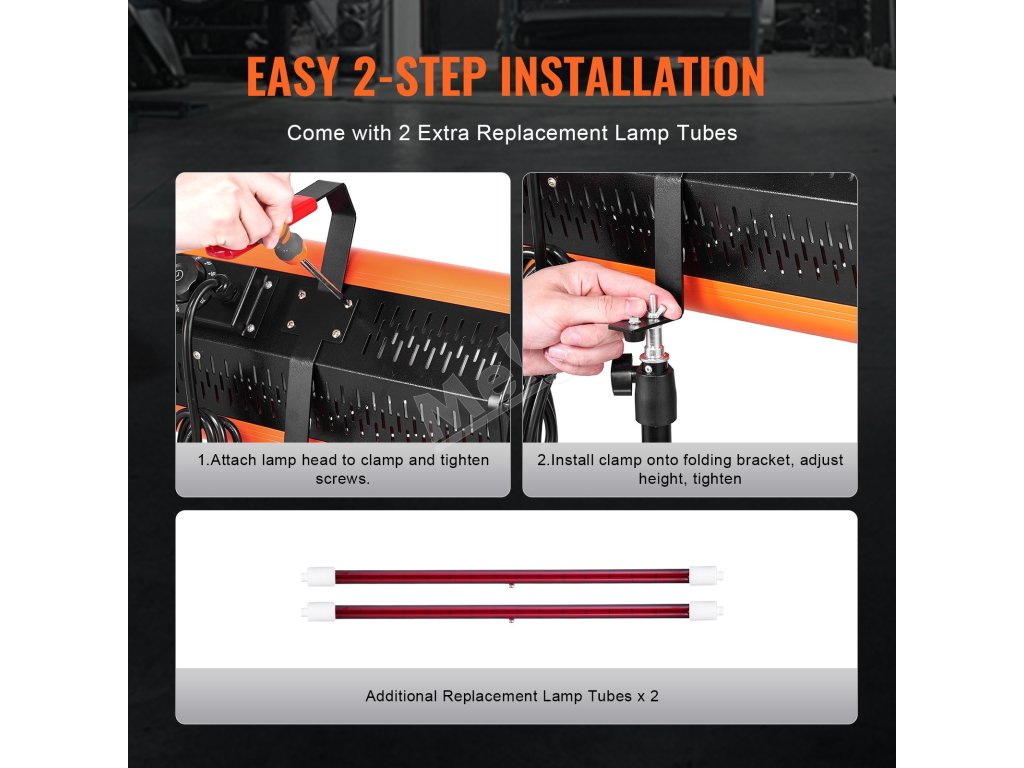 EASY 2-STEP INSTALLATION

Come with 2 Extra Replacement Lamp Tubes

1.Attach lamp head to clamp and tighten screws.

2.Install clamp onto folding bracket, adjust height, tighten

Additional Replacement Lamp Tubes x 2