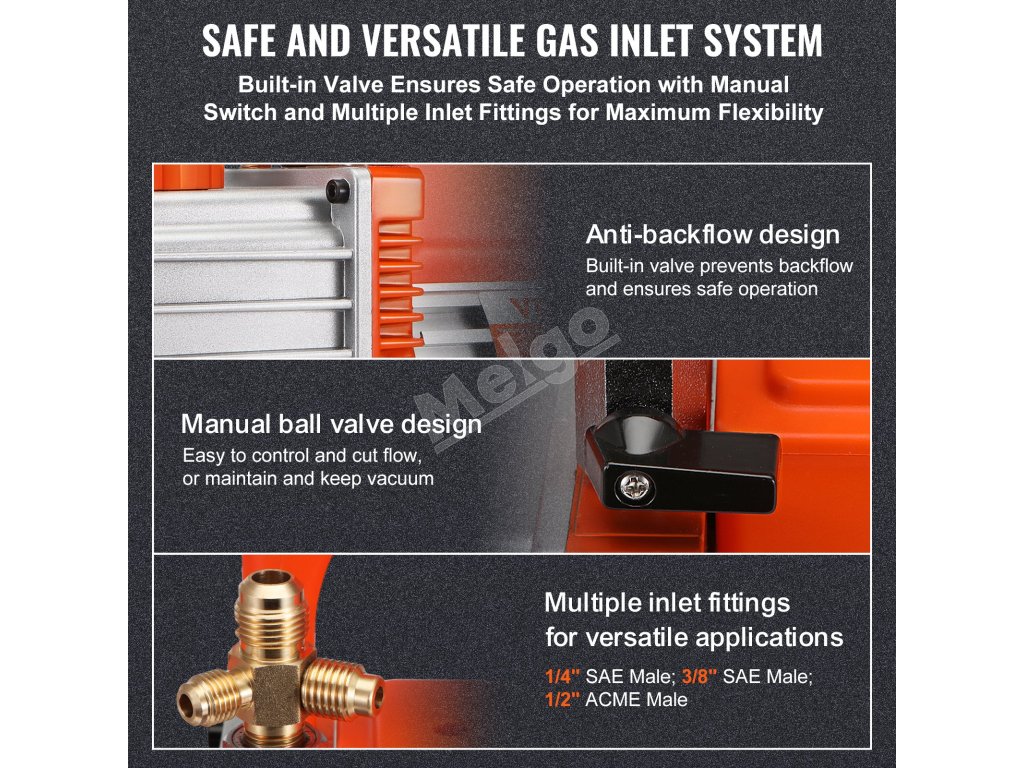 SAFE AND VERSATILE GAS INLET SYSTEM

Built-in Valve Ensures Safe Operation with Manual Switch and Multiple Inlet Fittings for Maximum Flexibility

Anti-backflow design

Built-in valve prevents backflow and ensures safe operation

Melgo

Manual ball valve design

Easy to control and cut flow, or maintain and keep vacuum

Multiple inlet fittings for versatile applications

1/4" SAE Male; 3/8" SAE Male; 1/2" ACME Male