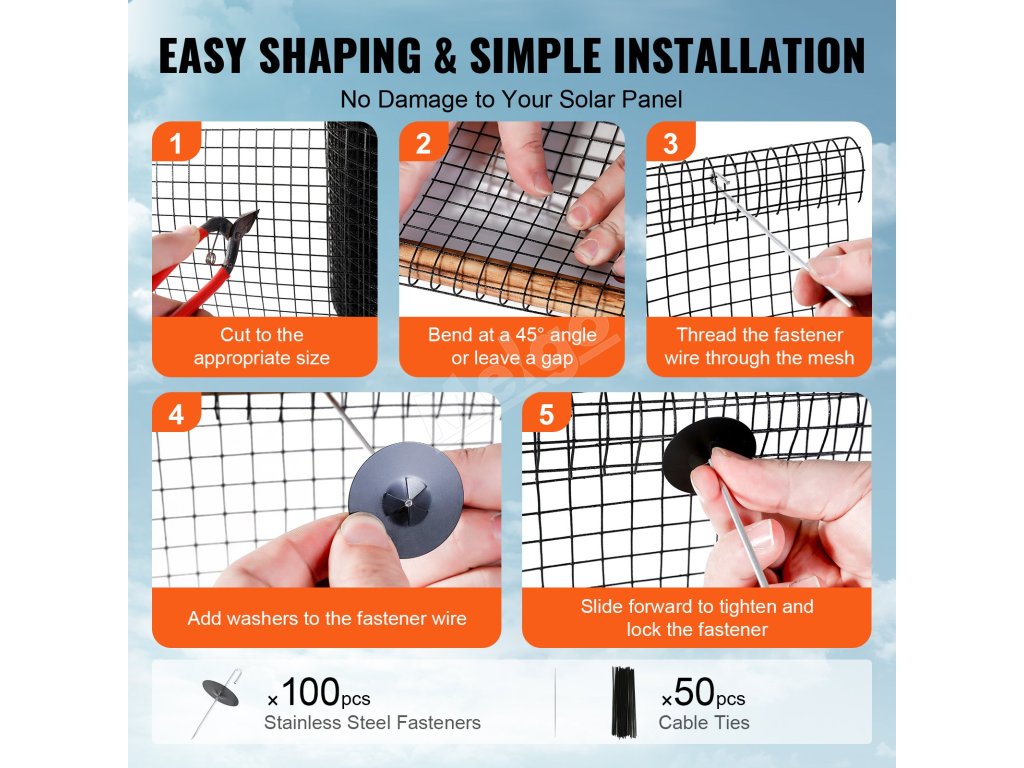 EASY SHAPING & SIMPLE INSTALLATION

No Damage to Your Solar Panel

1

Cut to the appropriate size

2

Bend at a 45° angle or leave a gap

3

Thread the fastener wire through the mesh

4

Add washers to the fastener wire

5

Slide forward to tighten and lock the fastener

×100pcs
Stainless Steel Fasteners

×50pcs
Cable Ties