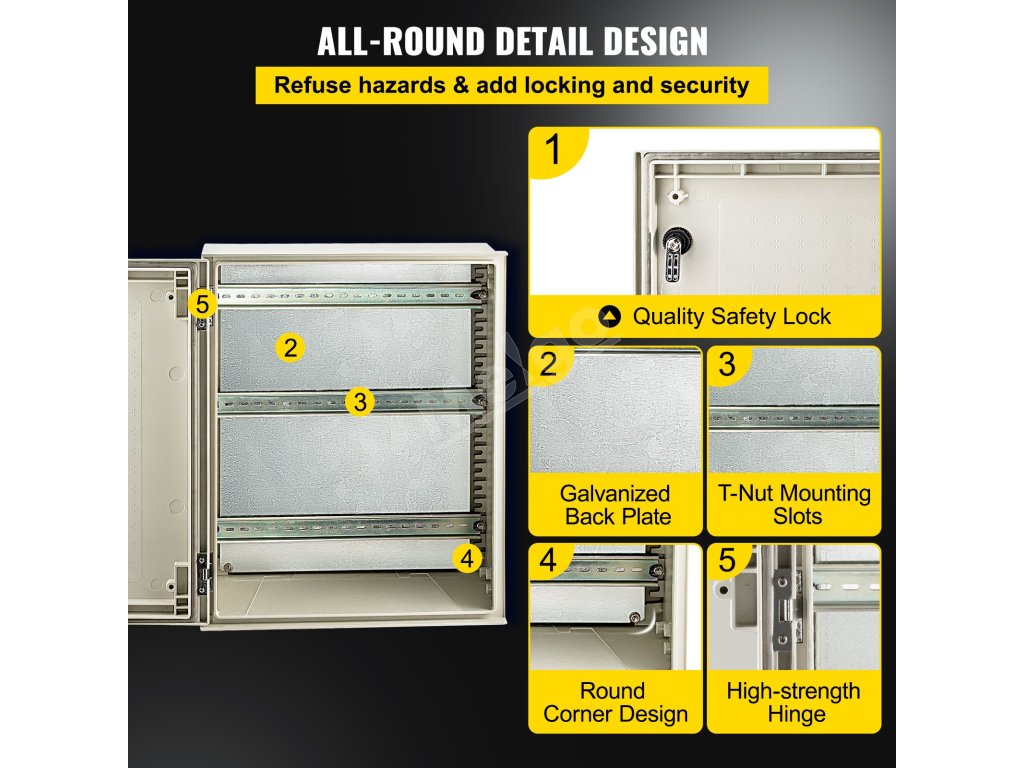 ALL-ROUND DETAIL DESIGN

Refuse hazards & add locking and security

5

2

3

4

1

Quality Safety Lock

2

Galvanized Back Plate

3

T-Nut Mounting Slots

4

Round Corner Design

5

High-strength Hinge