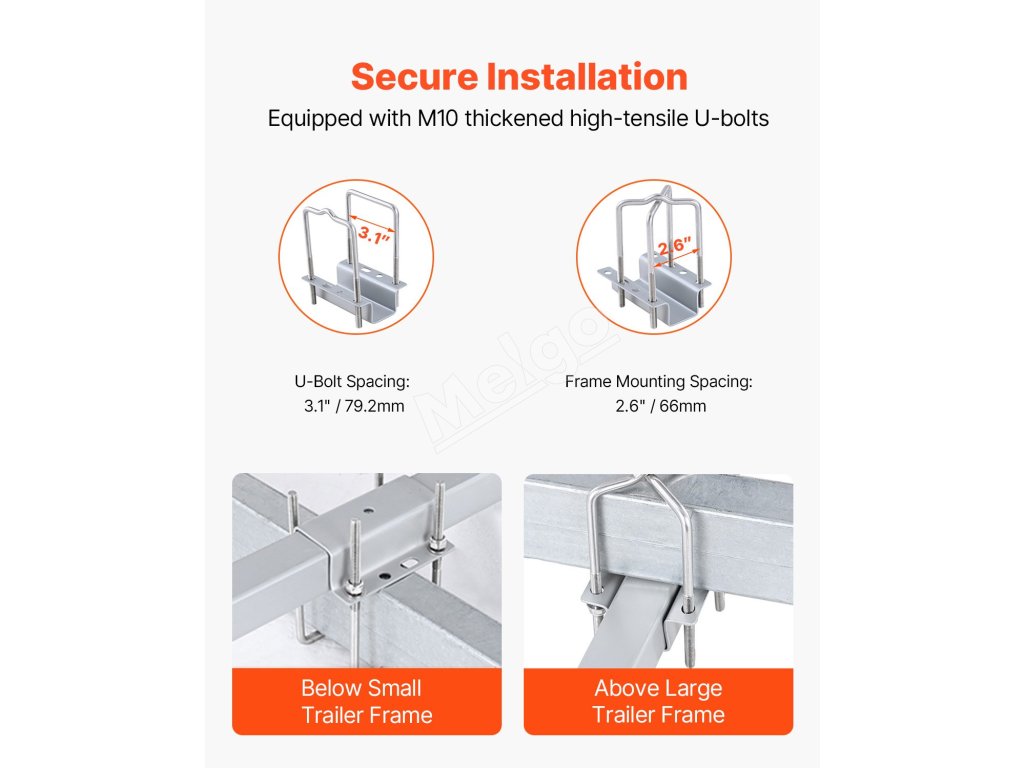 Secure Installation
Equipped with M10 thickened high-tensile U-bolts

3.1"

2.6"

Melgo

U-Bolt Spacing:
3.1" / 79.2mm

Frame Mounting Spacing:
2.6" / 66mm

Below Small
Trailer Frame

Above Large
Trailer Frame