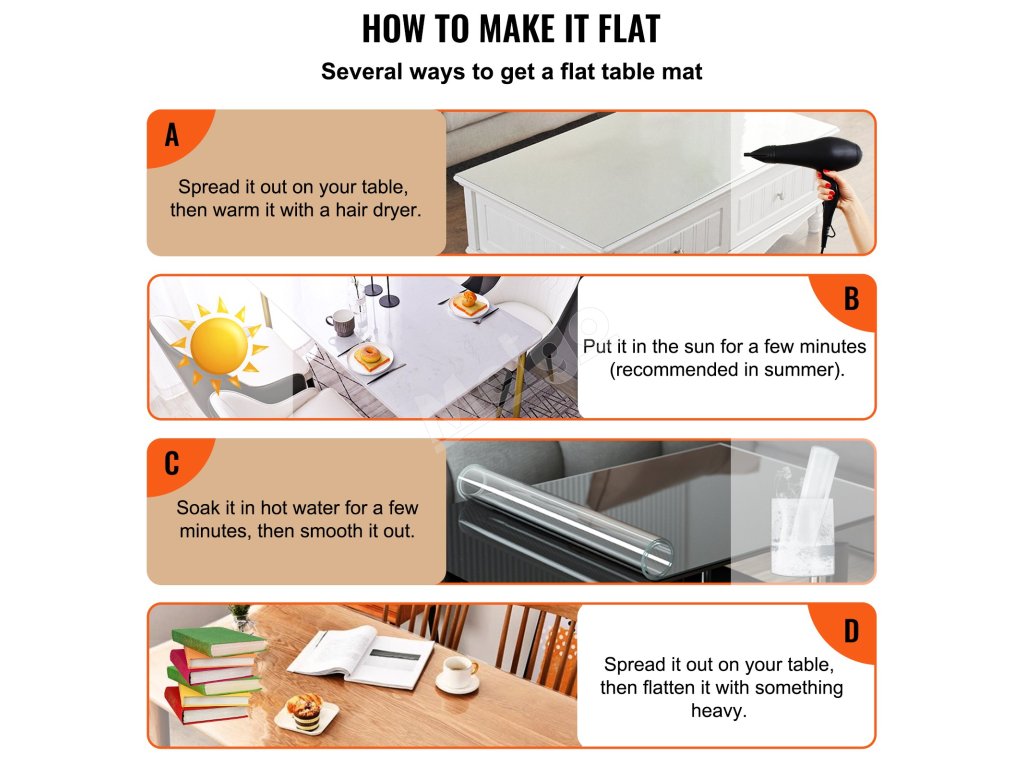 HOW TO MAKE IT FLAT

Several ways to get a flat table mat

A

Spread it out on your table, then warm it with a hair dryer.

B

Put it in the sun for a few minutes (recommended in summer).

C

Soak it in hot water for a few minutes, then smooth it out.

D

Spread it out on your table, then flatten it with something heavy.