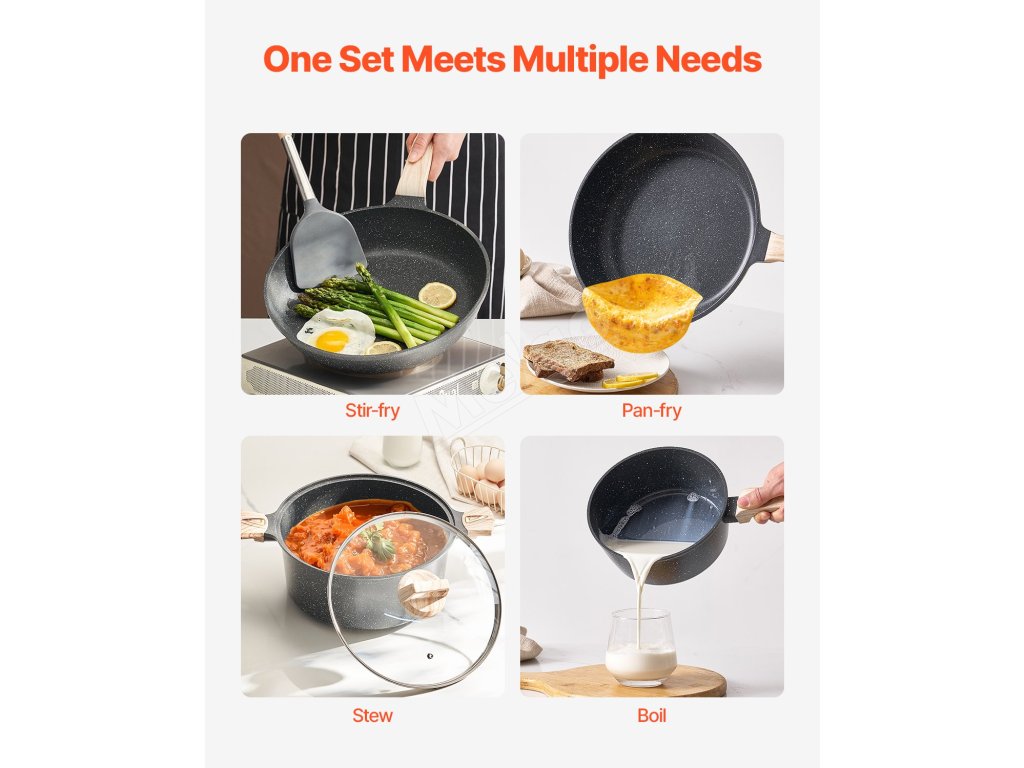 One Set Meets Multiple Needs

Stir-fry

Pan-fry

Stew

Boil