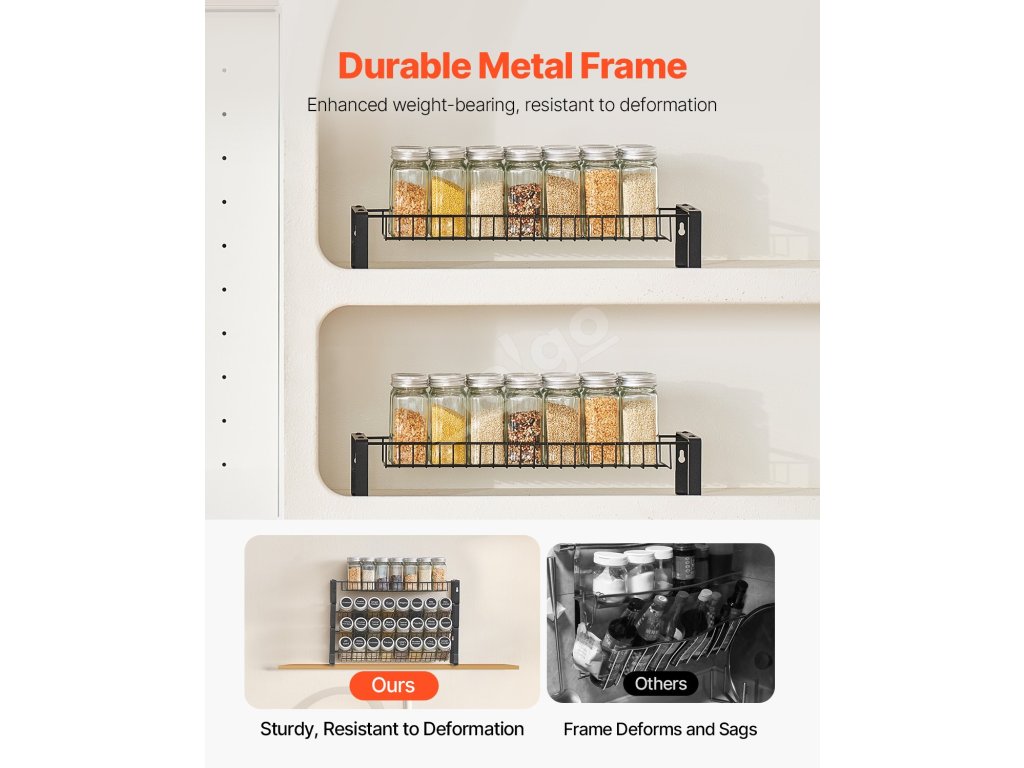 Durable Metal Frame

Enhanced weight-bearing, resistant to deformation

Ours

Sturdy, Resistant to Deformation

Others

Frame Deforms and Sags