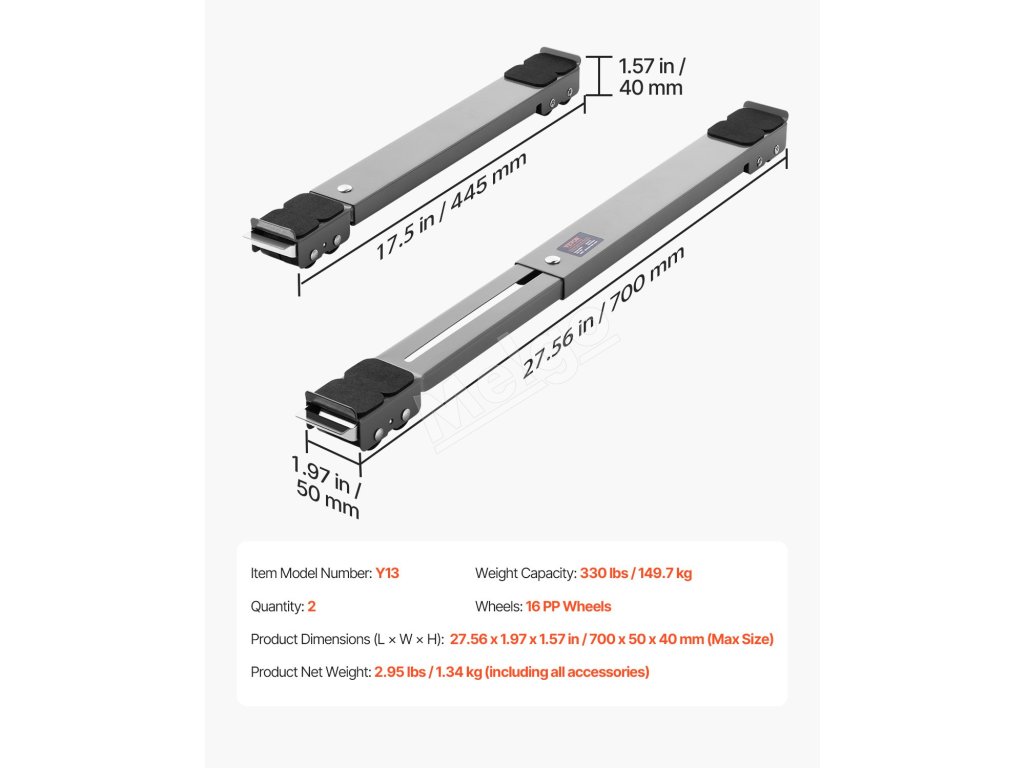 1.57 in / 40 mm

17.5 in / 445 mm

27.56 in / 700 mm

1.97 in / 50 mm

Item Model Number: Y13

Weight Capacity: 330 lbs / 149.7 kg

Quantity: 2

Wheels: 16 PP Wheels

Product Dimensions (L × W × H): 27.56 x 1.97 x 1.57 in / 700 x 50 x 40 mm (Max Size)

Product Net Weight: 2.95 lbs / 1.34 kg (including all accessories)