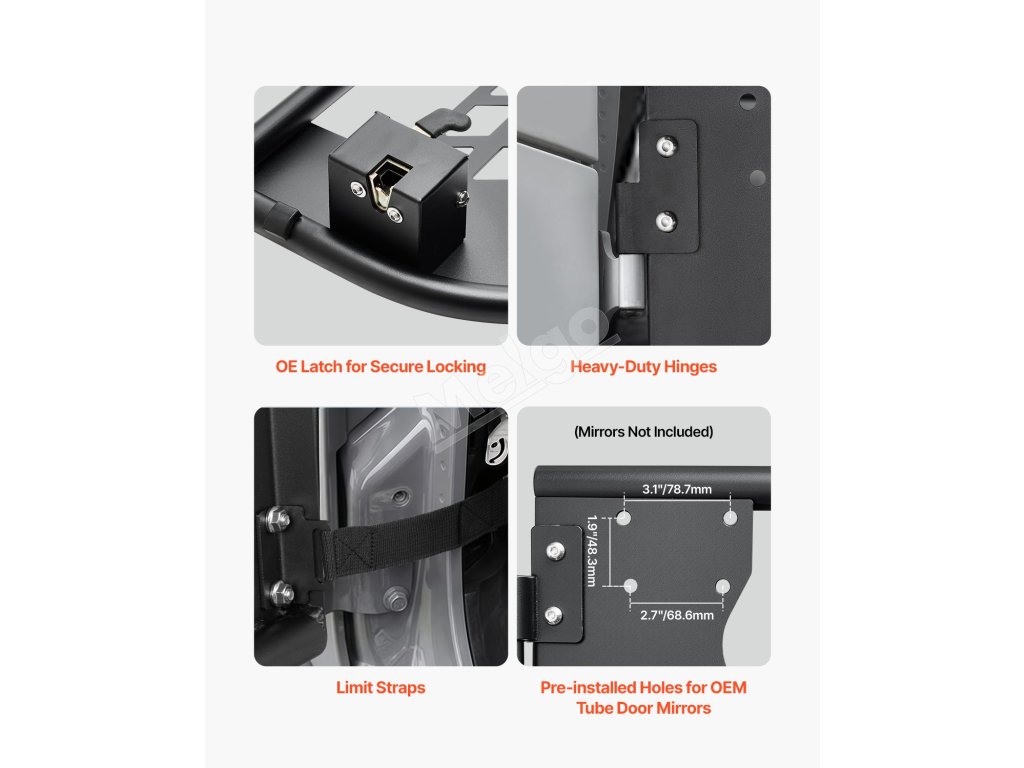 OE Latch for Secure Locking

Heavy-Duty Hinges

Melgo

Limit Straps

(Mirrors Not Included)

3.1"/78.7mm

1.9"/48.3mm

2.7"/68.6mm

Pre-installed Holes for OEM Tube Door Mirrors