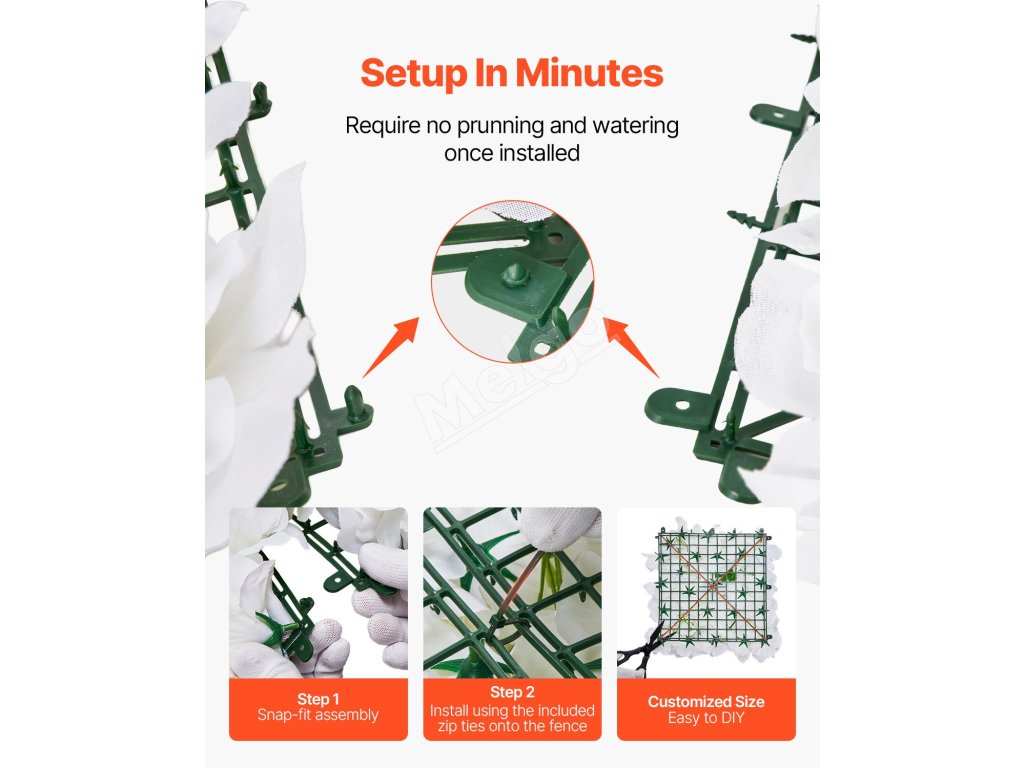 Setup In Minutes

Require no prunning and watering once installed

Melgo

Step 1
Snap-fit assembly

Step 2
Install using the included zip ties onto the fence

Customized Size
Easy to DIY