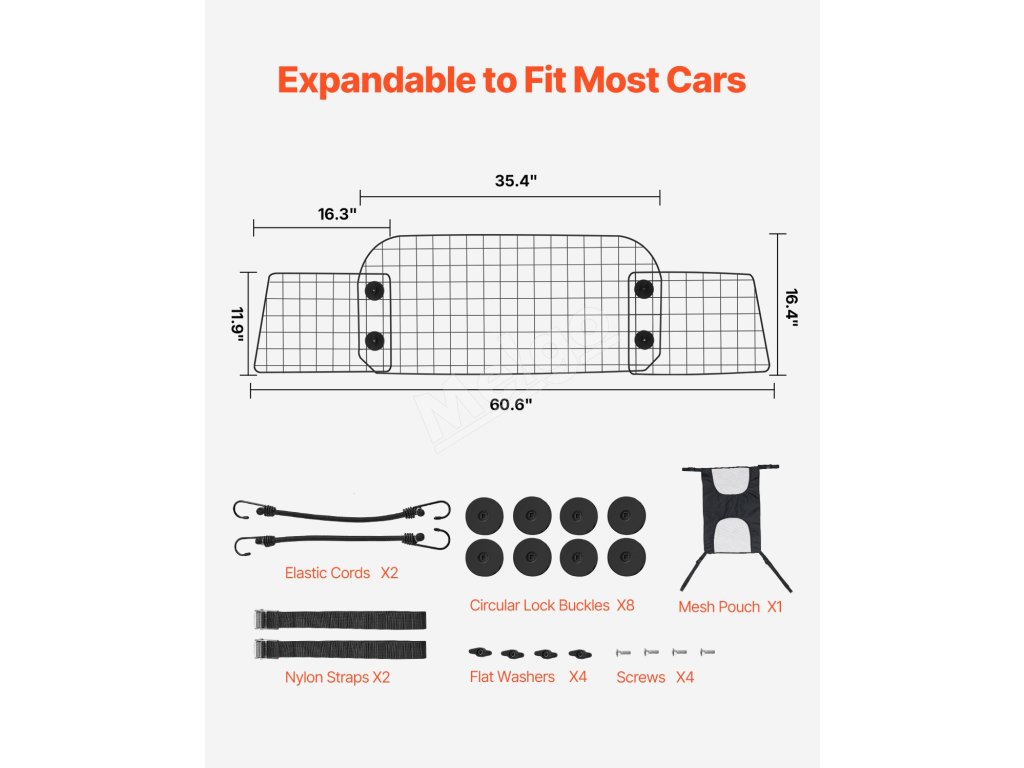 Expandable to Fit Most Cars

35.4"

16.3"

11.9"

16.4"

60.6"

Elastic Cords X2

Circular Lock Buckles X8

Mesh Pouch X1

Nylon Straps X2

Flat Washers X4

Screws X4