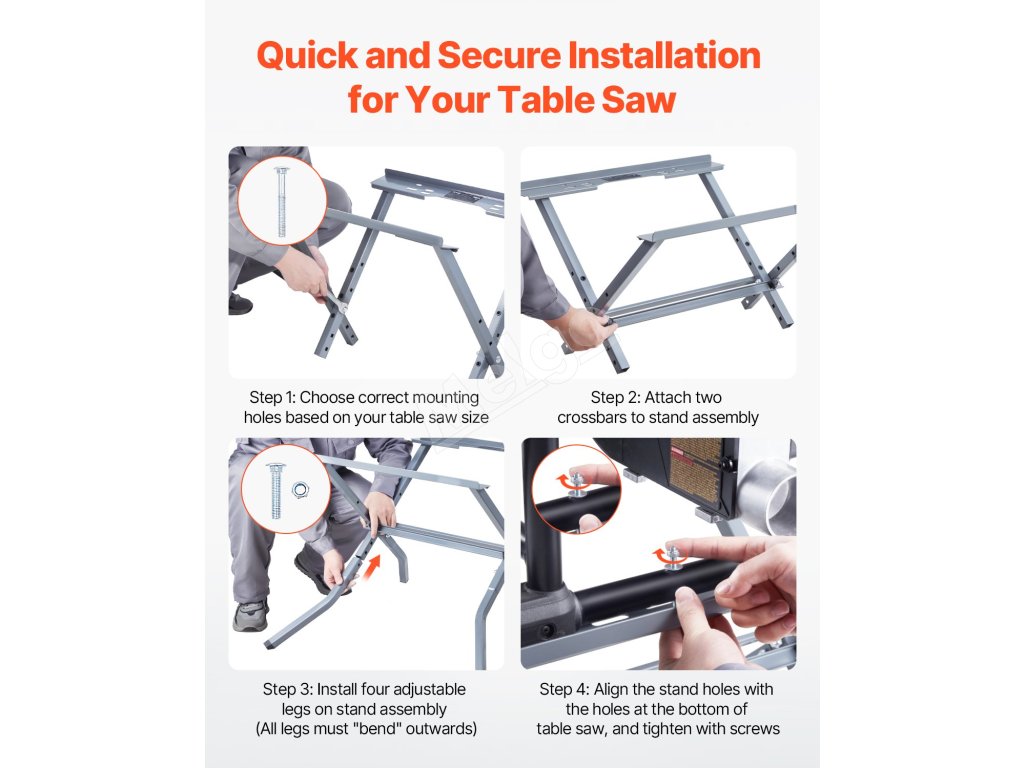 Quick and Secure Installation for Your Table Saw

Step 1: Choose correct mounting holes based on your table saw size

Step 2: Attach two crossbars to stand assembly

Step 3: Install four adjustable legs on stand assembly (All legs must "bend" outwards)

Step 4: Align the stand holes with the holes at the bottom of table saw, and tighten with screws