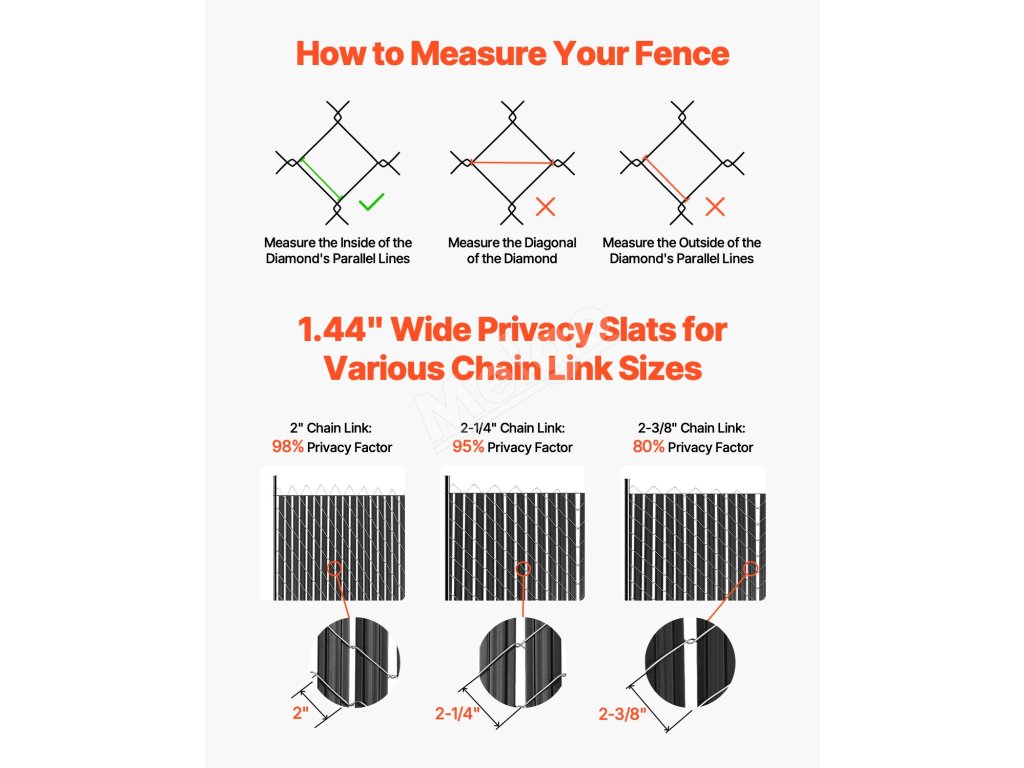 How to Measure Your Fence

Measure the Inside of the Diamond's Parallel Lines

Measure the Diagonal of the Diamond

Measure the Outside of the Diamond's Parallel Lines

1.44" Wide Privacy Slats for Various Chain Link Sizes

2" Chain Link:
98% Privacy Factor

2-1/4" Chain Link:
95% Privacy Factor

2-3/8" Chain Link:
80% Privacy Factor

2"

2-1/4"

2-3/8"