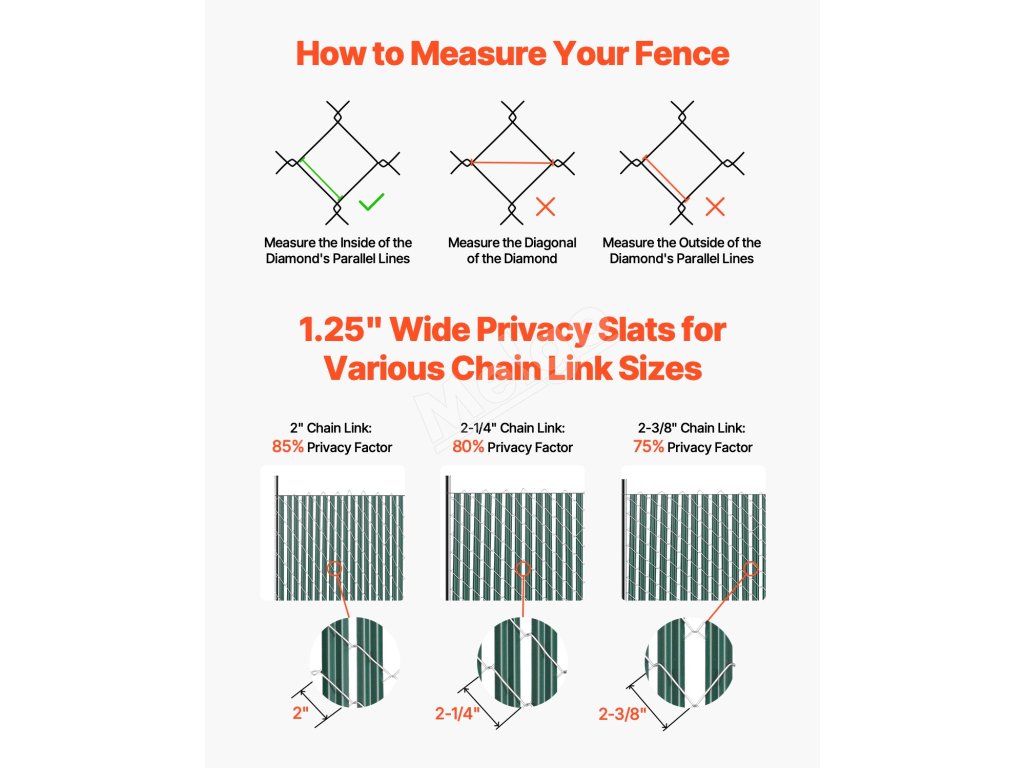 How to Measure Your Fence

Measure the Inside of the Diamond's Parallel Lines

Measure the Diagonal of the Diamond

Measure the Outside of the Diamond's Parallel Lines

1.25" Wide Privacy Slats for Various Chain Link Sizes

2" Chain Link:
85% Privacy Factor

2-1/4" Chain Link:
80% Privacy Factor

2-3/8" Chain Link:
75% Privacy Factor

2"

2-1/4"

2-3/8"