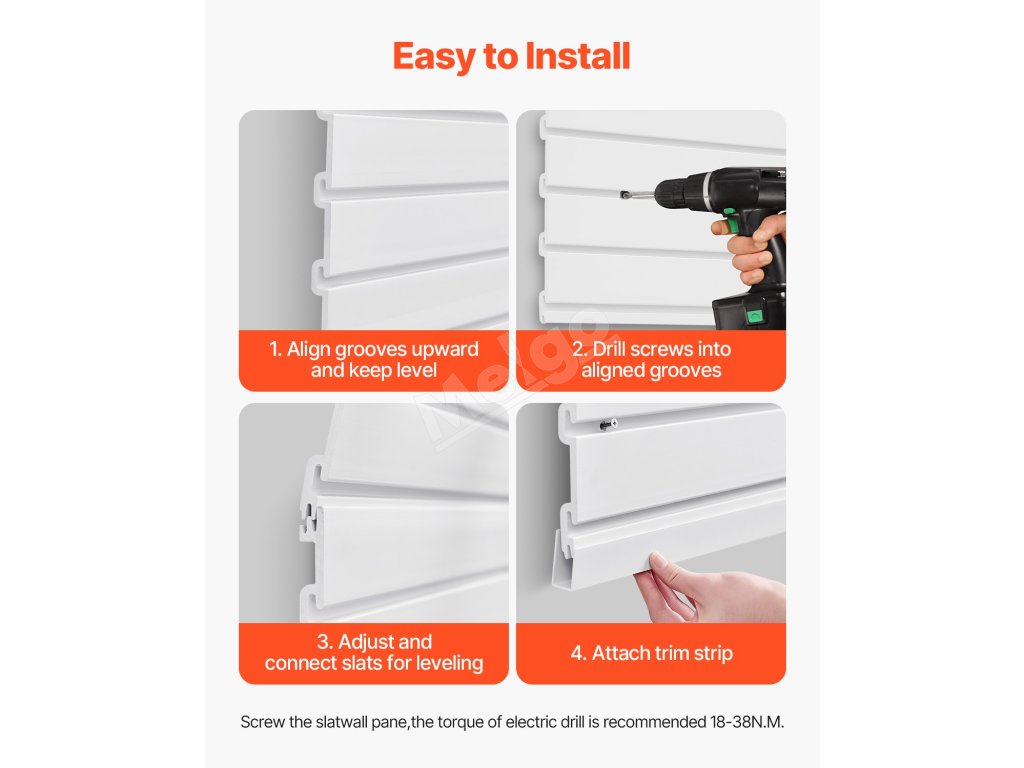 Easy to Install

1. Align grooves upward and keep level

2. Drill screws into aligned grooves

Melgo

3. Adjust and connect slats for leveling

4. Attach trim strip

Screw the slatwall pane,the torque of electric drill is recommended 18-38N.M.