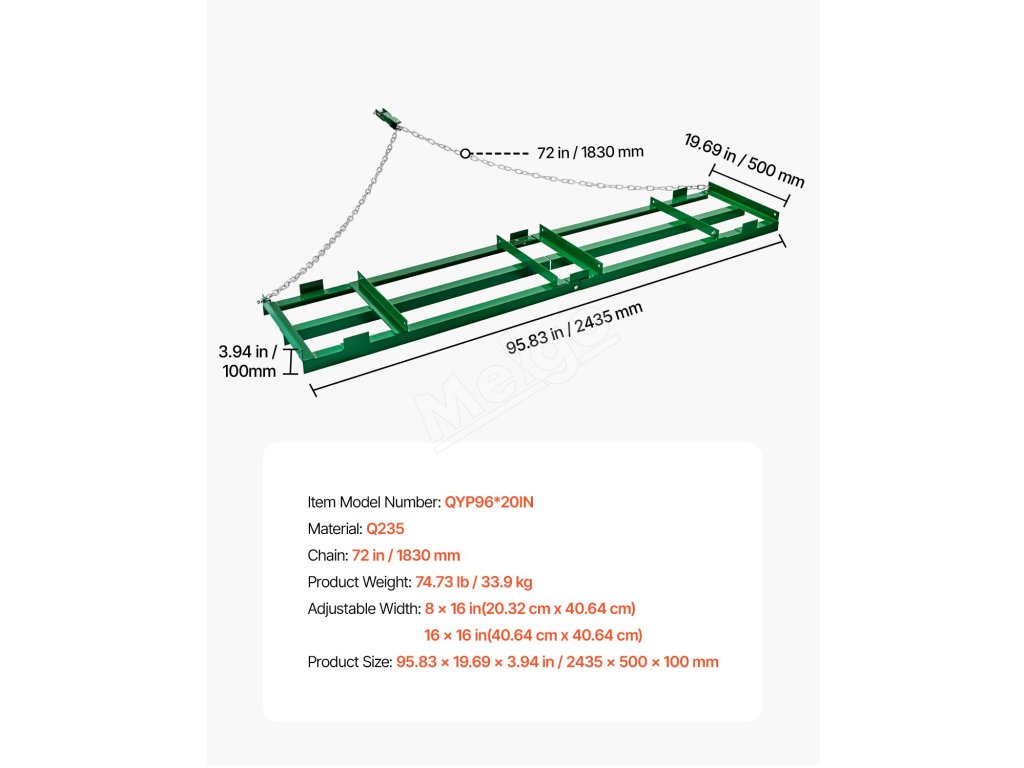 72 in / 1830 mm

19.69 in / 500 mm

95.83 in / 2435 mm

3.94 in / 100mm

Meigo

Item Model Number: QYP96*20IN
Material: Q235
Chain: 72 in / 1830 mm
Product Weight: 74.73 lb / 33.9 kg
Adjustable Width: 8 × 16 in(20.32 cm x 40.64 cm)
16 × 16 in(40.64 cm x 40.64 cm)
Product Size: 95.83 × 19.69 × 3.94 in / 2435 × 500 × 100 mm