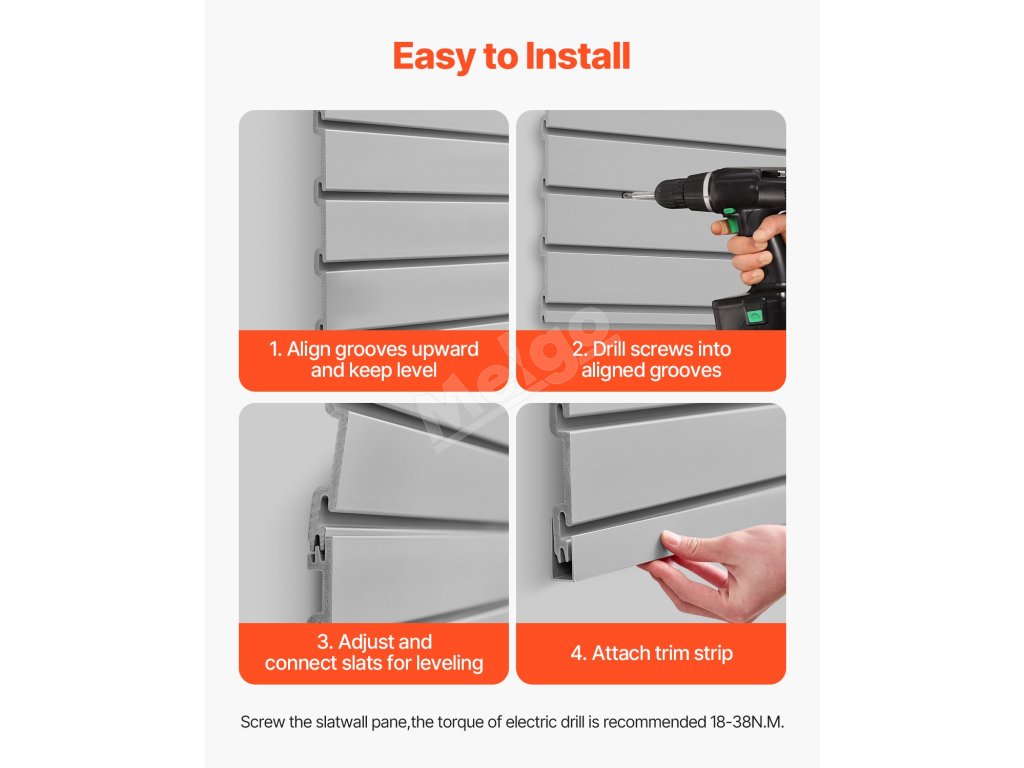 Easy to Install

1. Align grooves upward and keep level

2. Drill screws into aligned grooves

Melgo

3. Adjust and connect slats for leveling

4. Attach trim strip

Screw the slatwall pane,the torque of electric drill is recommended 18-38N.M.