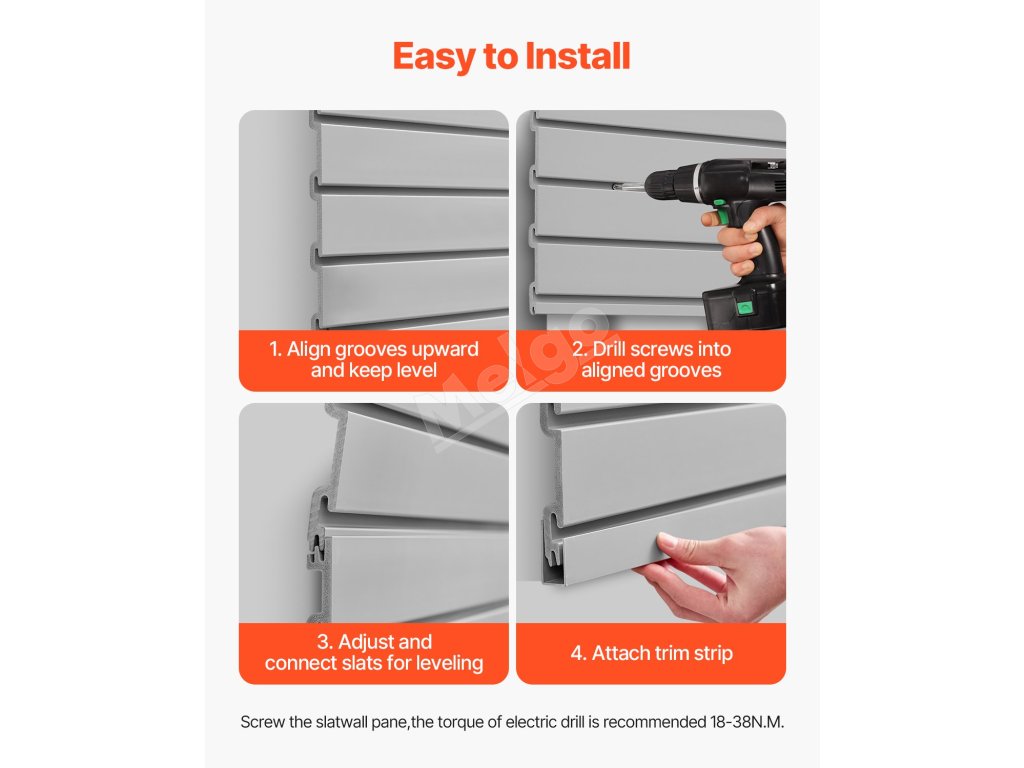 Easy to Install

1. Align grooves upward and keep level

2. Drill screws into aligned grooves

Melgo

3. Adjust and connect slats for leveling

4. Attach trim strip

Screw the slatwall pane,the torque of electric drill is recommended 18-38N.M.