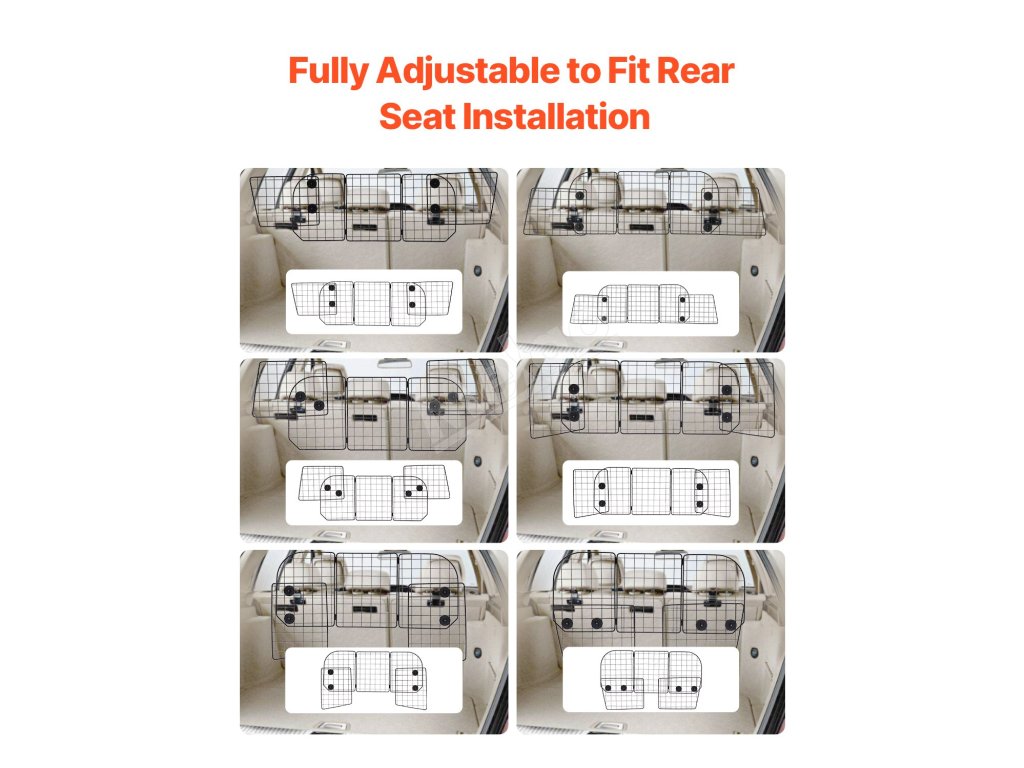 Fully Adjustable to Fit Rear Seat Installation