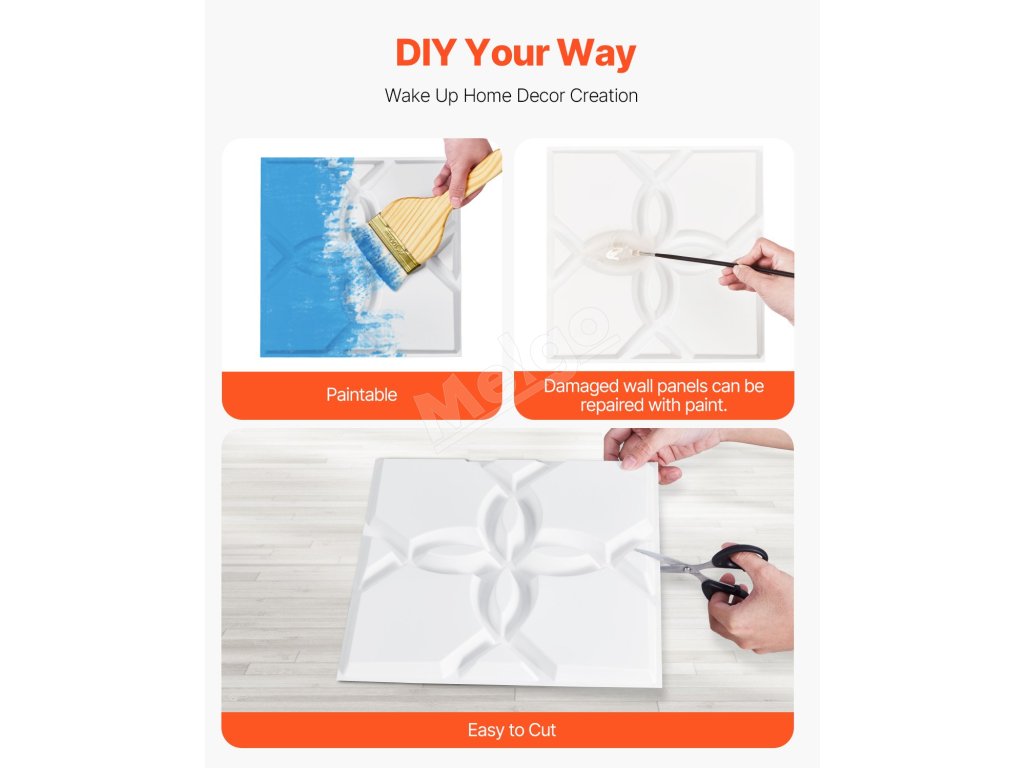 DIY Your Way

Wake Up Home Decor Creation

Paintable

Damaged wall panels can be repaired with paint.

Melgo

Easy to Cut