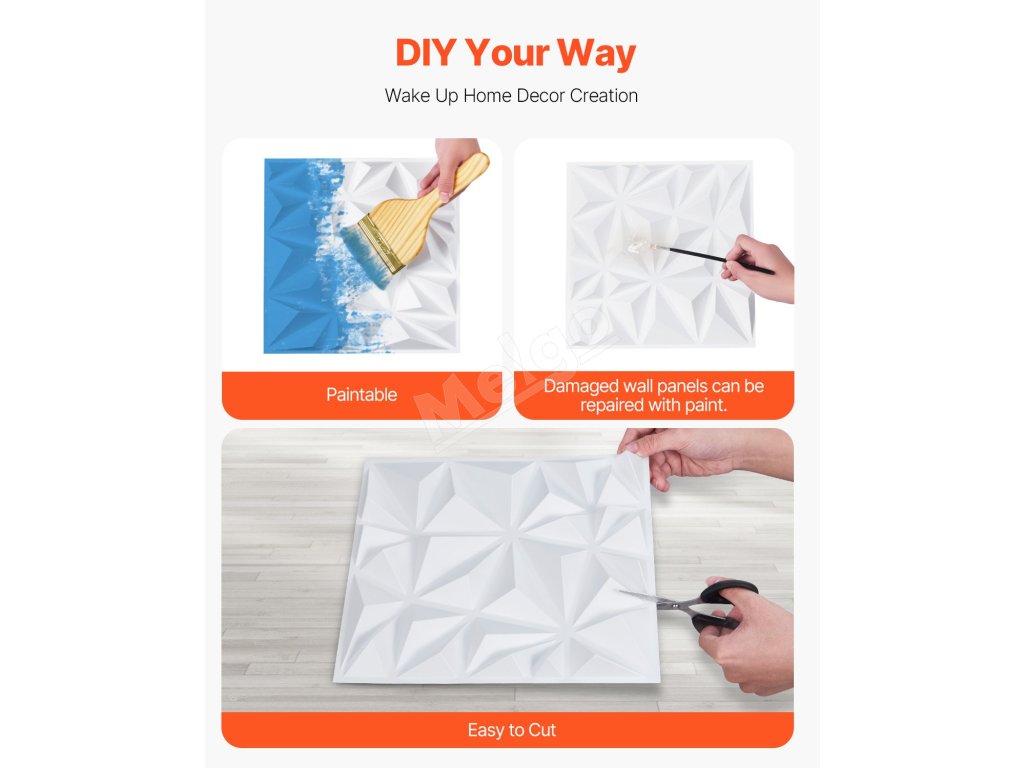 DIY Your Way

Wake Up Home Decor Creation

Paintable

Damaged wall panels can be repaired with paint.

Melgo

Easy to Cut