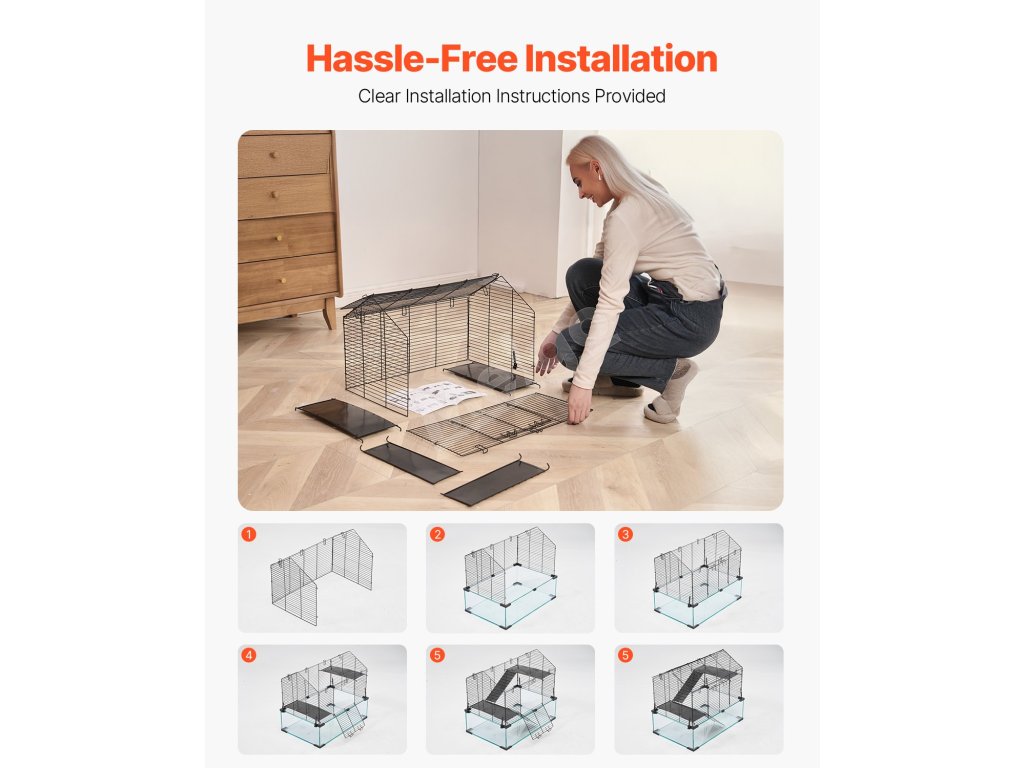 Hassle-Free Installation

Clear Installation Instructions Provided

1

2

3

4

5

5