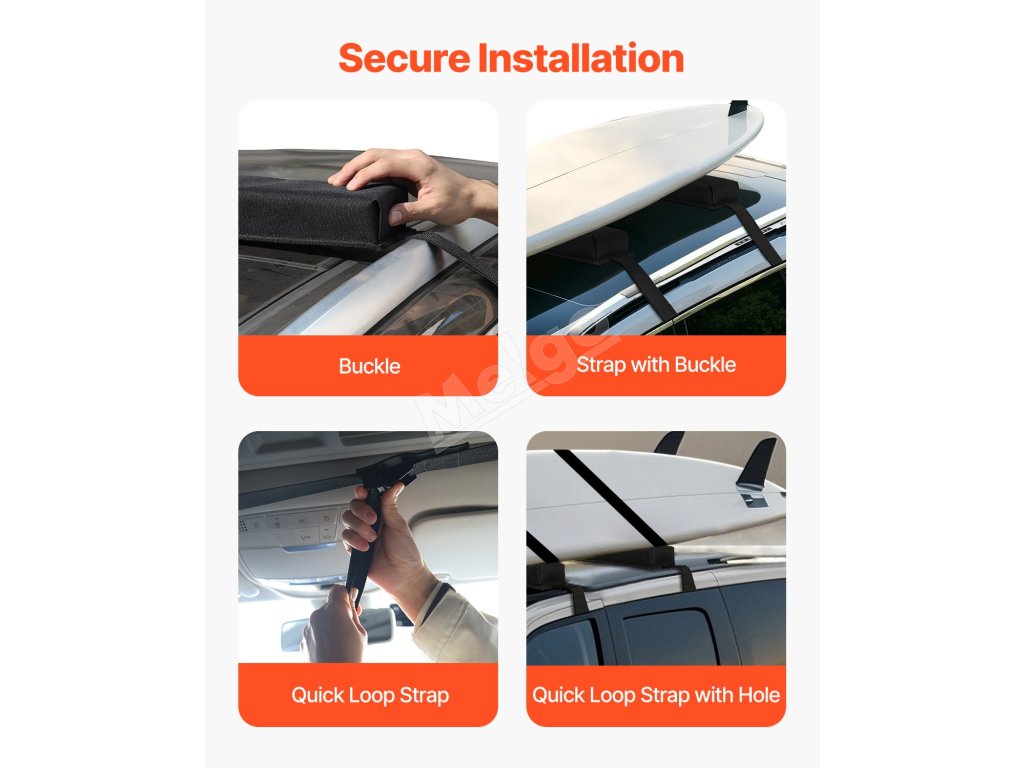 Secure Installation

Buckle

Strap with Buckle

Melge

Quick Loop Strap

Quick Loop Strap with Hole